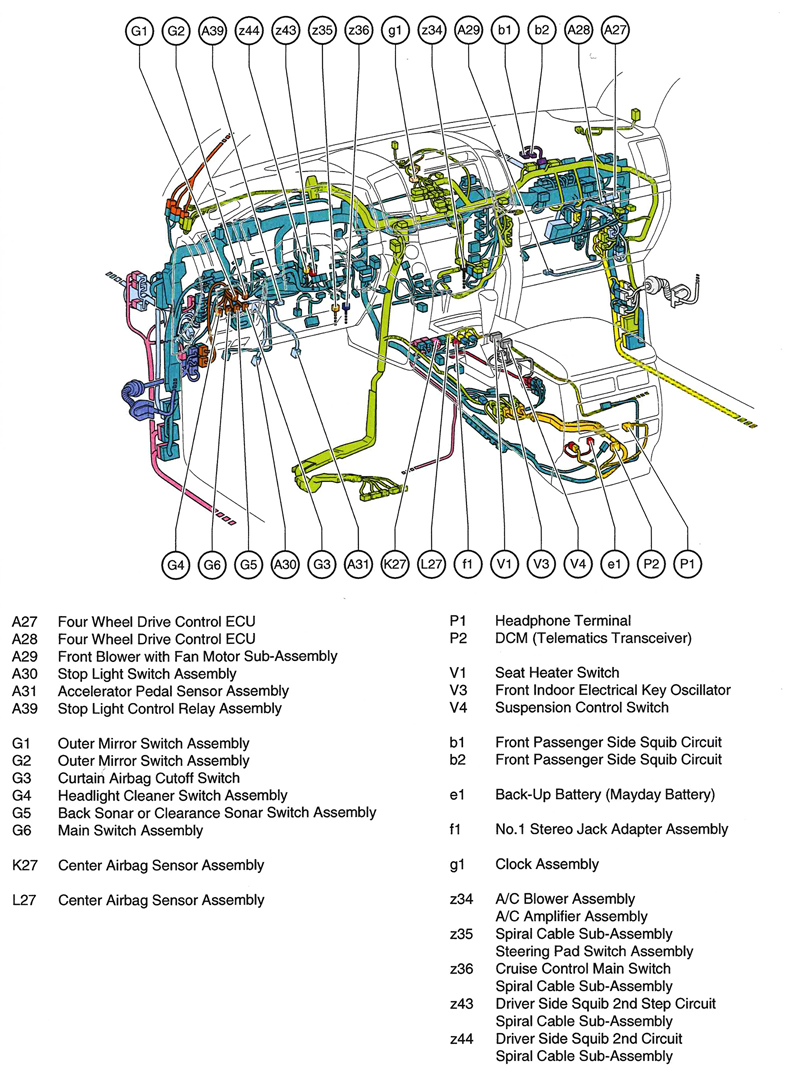 G1 G2 A39 z44 z43 z35 z36 g1 z34 A29 b1 b2 A28 A27

G4 G6 G5 A30 G3 A31 K27 L27 f1 V1 V3 V4 e1 P2 P1

A27 Four Wheel Drive Control ECU
A28 Four Wheel Drive Control ECU
A29 Front Blower with Fan Motor Sub-Assembly
A30 Stop Light Switch Assembly
A31 Accelerator Pedal Sensor Assembly
A39 Stop Light Control Relay Assembly

G1 Outer Mirror Switch Assembly
G2 Outer Mirror Switch Assembly
G3 Curtain Airbag Cutoff Switch
G4 Headlight Cleaner Switch Assembly
G5 Back Sonar or Clearance Sonar Switch Assembly
G6 Main Switch Assembly

K27 Center Airbag Sensor Assembly

L27 Center Airbag Sensor Assembly

P1 Headphone Terminal
P2 DCM (Telematics Transceiver)

V1 Seat Heater Switch
V3 Front Indoor Electrical Key Oscillator
V4 Suspension Control Switch

b1 Front Passenger Side Squib Circuit
b2 Front Passenger Side Squib Circuit

e1 Back-Up Battery (Mayday Battery)

f1 No.1 Stereo Jack Adapter Assembly

g1 Clock Assembly

z34 A/C Blower Assembly
A/C Amplifier Assembly
z35 Spiral Cable Sub-Assembly
Steering Pad Switch Assembly
z36 Cruise Control Main Switch
Spiral Cable Sub-Assembly
z43 Driver Side Squib 2nd Step Circuit
Spiral Cable Sub-Assembly
z44 Driver Side Squib 2nd Circuit
Spiral Cable Sub-Assembly