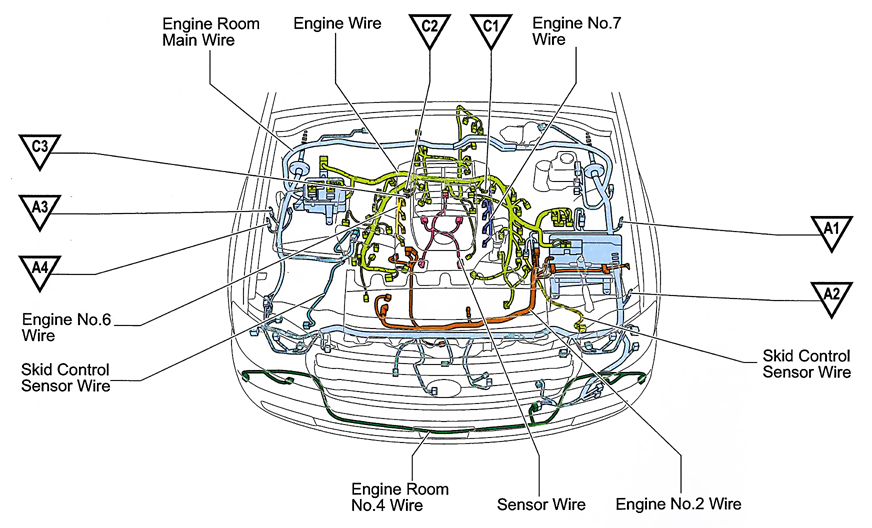 Engine Room Main Wire

Engine Wire

C2

C1

Engine No.7 Wire

C3

A3

A4

A1

A2

Engine No.6 Wire

Skid Control Sensor Wire

Skid Control Sensor Wire

Engine Room No.4 Wire

Sensor Wire

Engine No.2 Wire