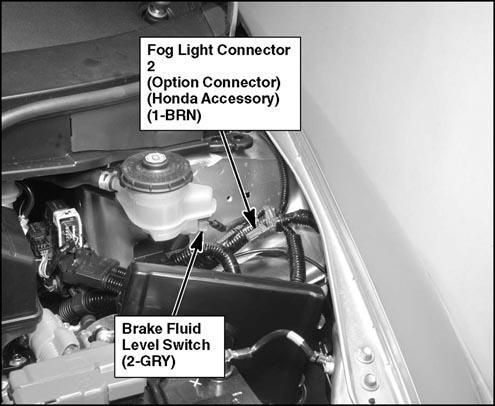 Fog Light Connector 2
(Option Connector)
(Honda Accessory)
(1-BRN)

Brake Fluid
Level Switch
(2-GRY)