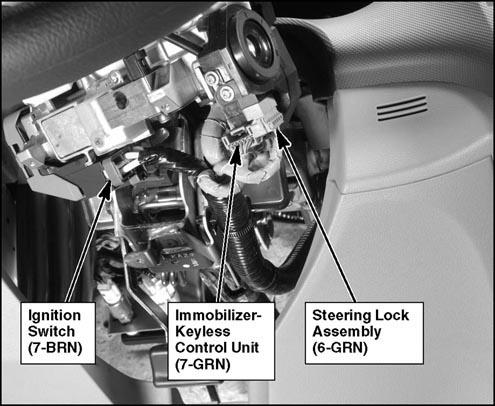 Ignition Switch (7-BRN)

Immobilizer-Keyless Control Unit (7-GRN)

Steering Lock Assembly (6-GRN)