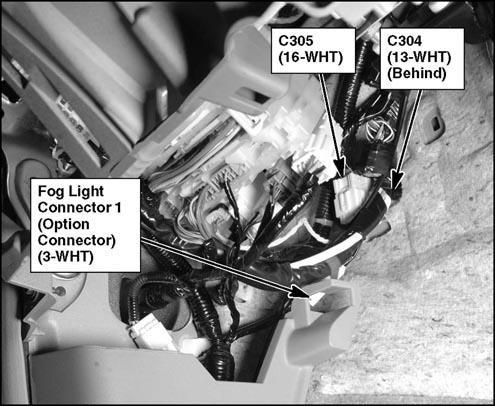 C305
(16-WHT)

C304
(13-WHT)
(Behind)

Fog Light
Connector 1
(Option
Connector)
(3-WHT)