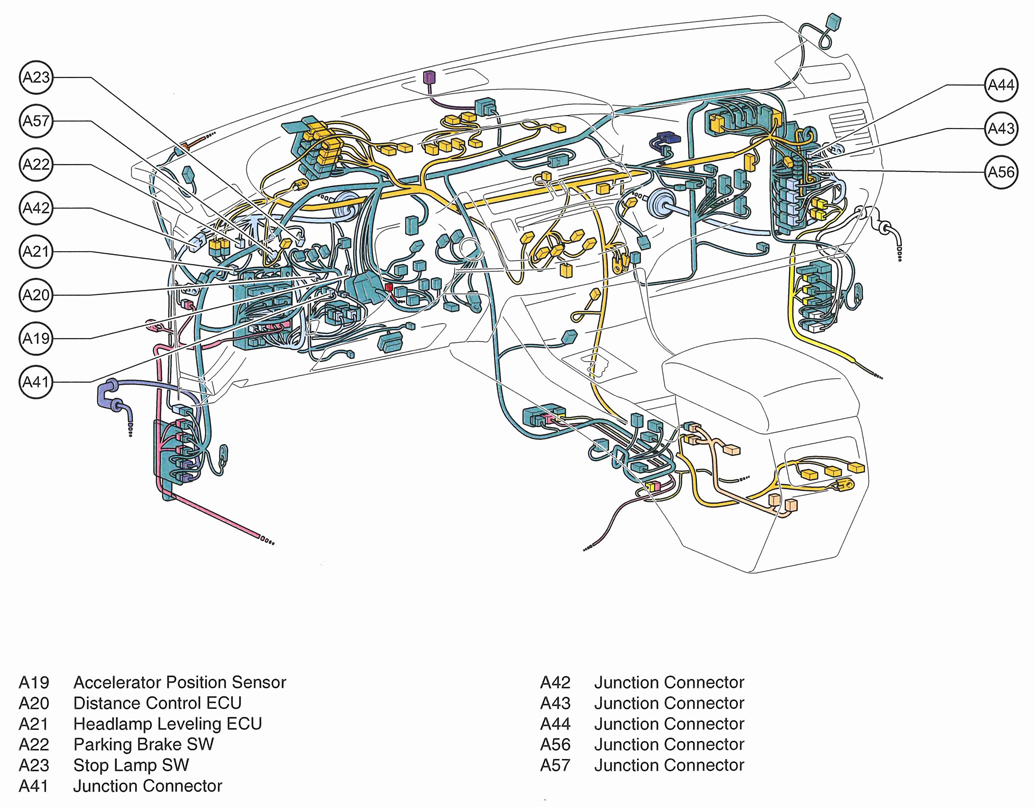 A23
A57
A22
A42
A21
A20
A19
A41
A44
A43
A56

A19 Accelerator Position Sensor
A20 Distance Control ECU
A21 Headlamp Leveling ECU
A22 Parking Brake SW
A23 Stop Lamp SW
A41 Junction Connector

A42 Junction Connector
A43 Junction Connector
A44 Junction Connector
A56 Junction Connector
A57 Junction Connector