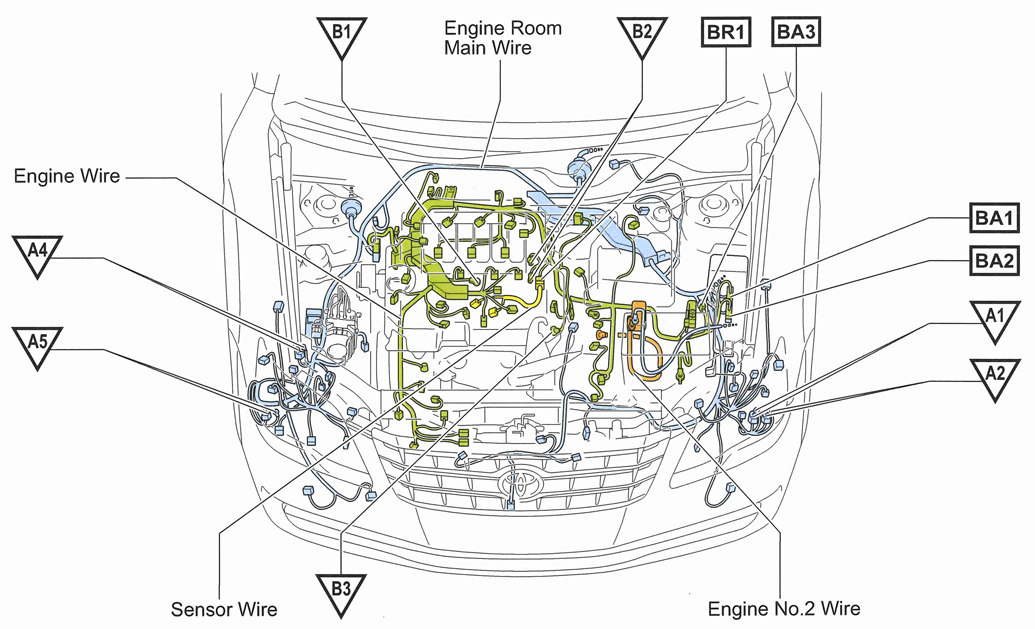 B1

Engine Room Main Wire

B2

BR1

BA3

Engine Wire

BA1

BA2

A4

A1

A5

A2

Sensor Wire

B3

Engine No.2 Wire