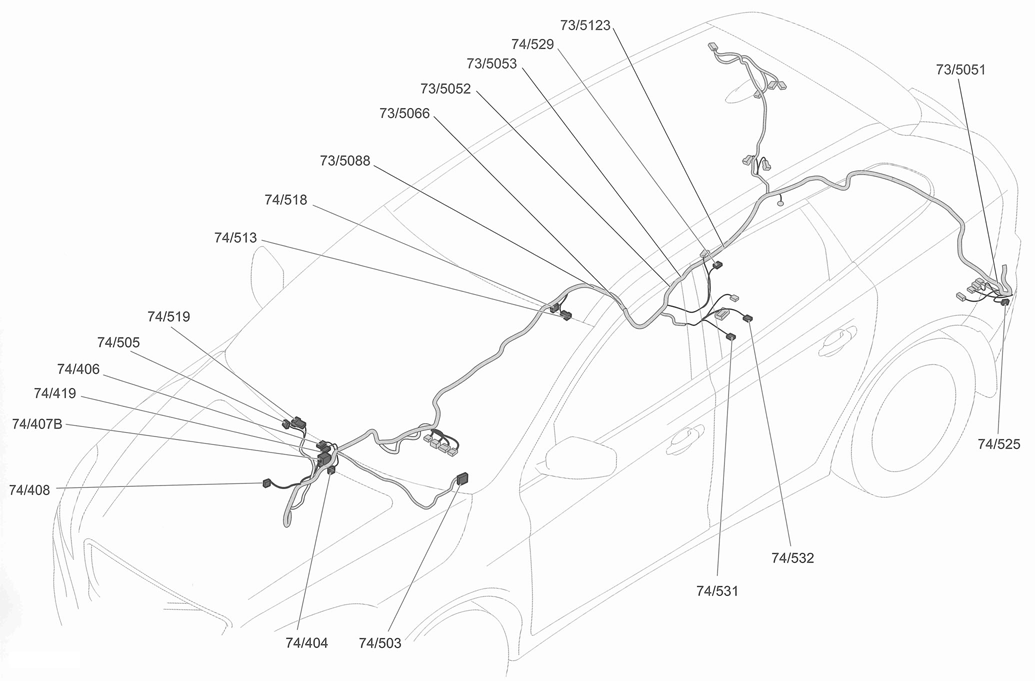 73/5123
74/529
73/5053
73/5052
73/5066
73/5088
74/518
74/513
73/5051
74/519
74/505
74/406
74/419
74/407B
74/408
74/525
74/532
74/531
74/404
74/503