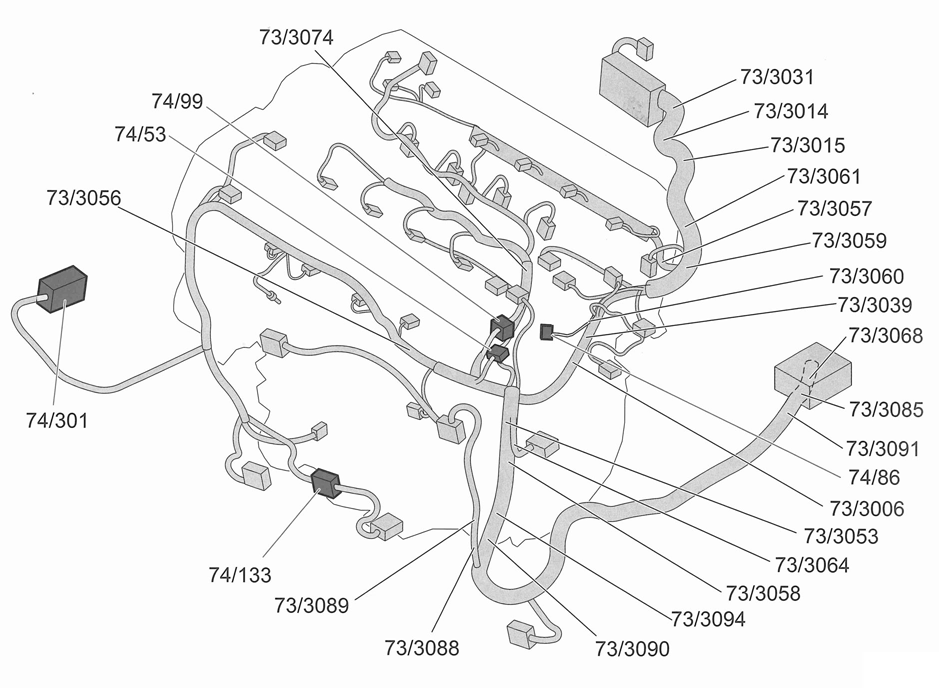 73/3074
74/99
74/53
73/3056
74/301
74/133
73/3089
73/3088
73/3090
73/3094
73/3058
73/3064
73/3053
73/3006
74/86
73/3091
73/3085
73/3068
73/3039
73/3060
73/3059
73/3057
73/3061
73/3015
73/3014
73/3031