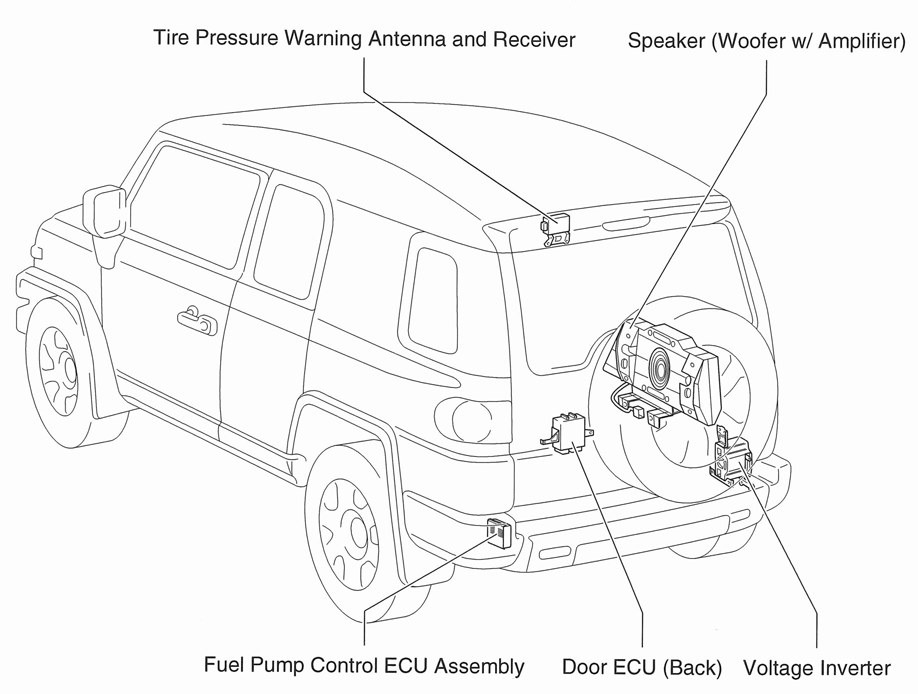 Tire Pressure Warning Antenna and Receiver

Speaker (Woofer w/ Amplifier)

Fuel Pump Control ECU Assembly

Door ECU (Back)

Voltage Inverter