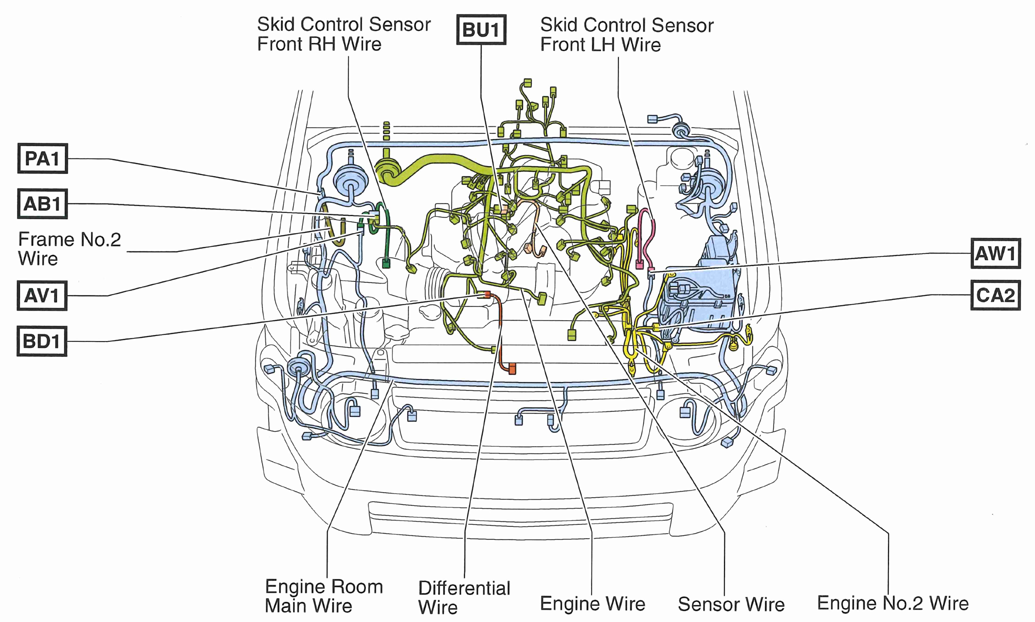 Skid Control Sensor Front RH Wire

BU1

Skid Control Sensor Front LH Wire

PA1

AB1

Frame No.2 Wire

AV1

BD1

AW1

CA2

Engine Room Main Wire

Differential Wire

Engine Wire

Sensor Wire

Engine No.2 Wire