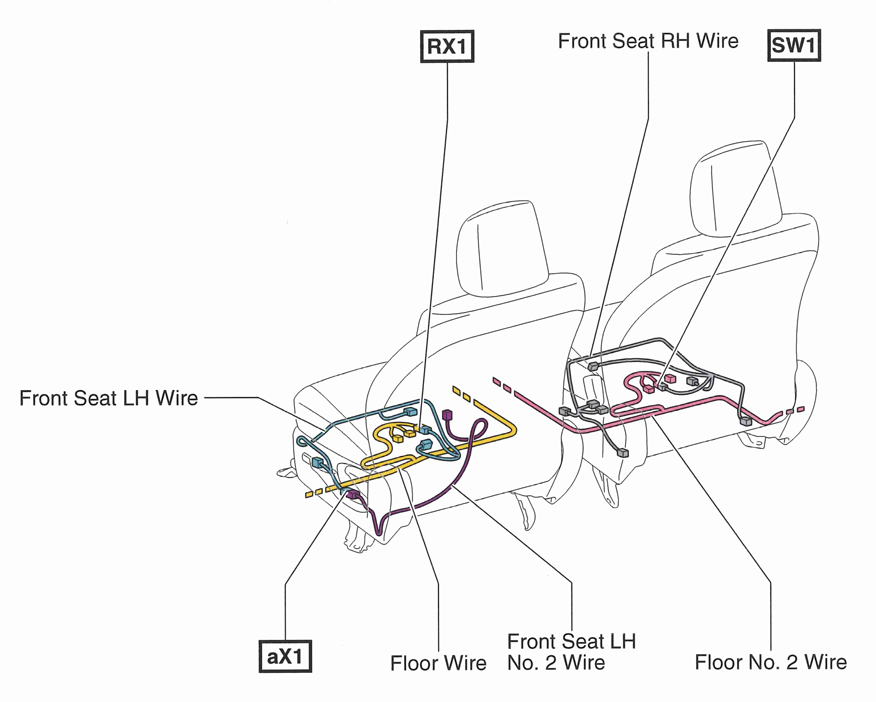 RX1

Front Seat RH Wire

SW1

Front Seat LH Wire

aX1

Floor Wire

Front Seat LH No. 2 Wire

Floor No. 2 Wire