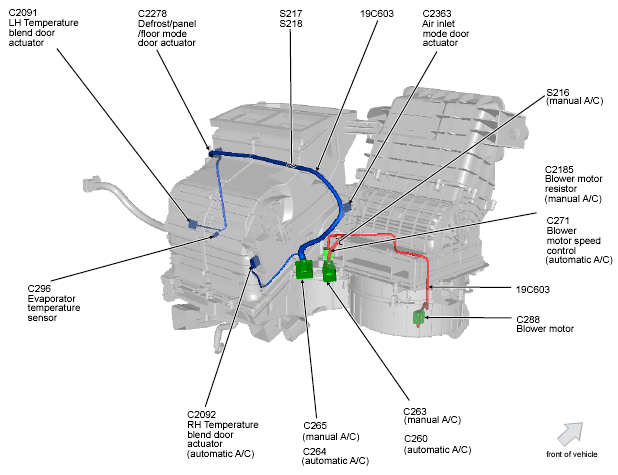 C2091
LH Temperature blend door actuator

C2278
Defrost/panel /floor mode door actuator

S217
S218

19C603

C2363
Air inlet mode door actuator

S216
(manual A/C)

C2185
Blower motor resistor (manual A/C)

C271
Blower motor speed control (automatic A/C)

19C603

C288
Blower motor

C296
Evaporator temperature sensor

C2092
RH Temperature blend door actuator (automatic A/C)

C265
(manual A/C)

C264
(automatic A/C)

C263
(manual A/C)

C260
(automatic A/C)

front of vehicle