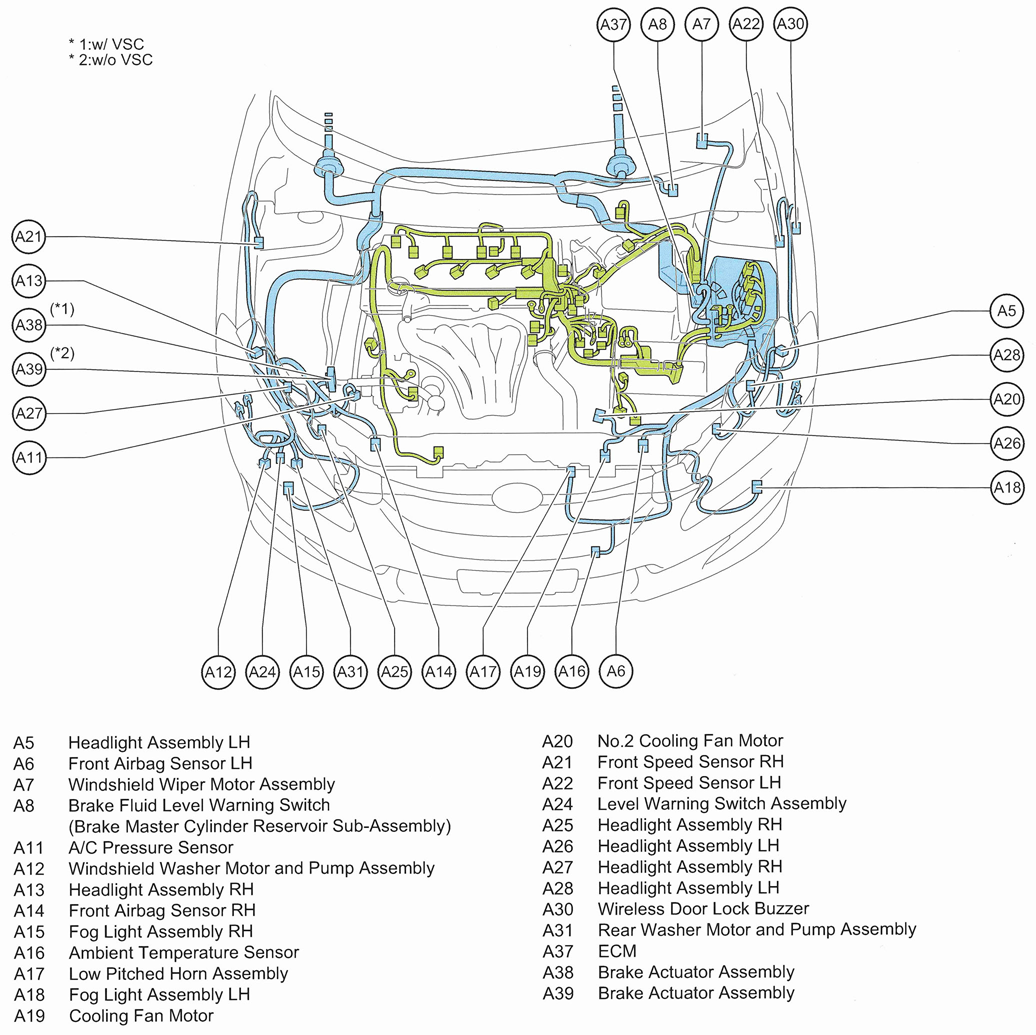 * 1:w/ VSC
* 2:w/o VSC

A37 A8 A7 A22 A30

A21

A13

(*1)
A38

(*2)
A39

A27

A11

A5

A28

A20

A26

A18

A12 A24 A15 A31 A25 A14 A17 A19 A16 A6

A5 Headlight Assembly LH
A6 Front Airbag Sensor LH
A7 Windshield Wiper Motor Assembly
A8 Brake Fluid Level Warning Switch (Brake Master Cylinder Reservoir Sub-Assembly)
A11 A/C Pressure Sensor
A12 Windshield Washer Motor and Pump Assembly
A13 Headlight Assembly RH
A14 Front Airbag Sensor RH
A15 Fog Light Assembly RH
A16 Ambient Temperature Sensor
A17 Low Pitched Horn Assembly
A18 Fog Light Assembly LH
A19 Cooling Fan Motor

A20 No.2 Cooling Fan Motor
A21 Front Speed Sensor RH
A22 Front Speed Sensor LH
A24 Level Warning Switch Assembly
A25 Headlight Assembly RH
A26 Headlight Assembly LH
A27 Headlight Assembly RH
A28 Headlight Assembly LH
A30 Wireless Door Lock Buzzer
A31 Rear Washer Motor and Pump Assembly
A37 ECM
A38 Brake Actuator Assembly
A39 Brake Actuator Assembly