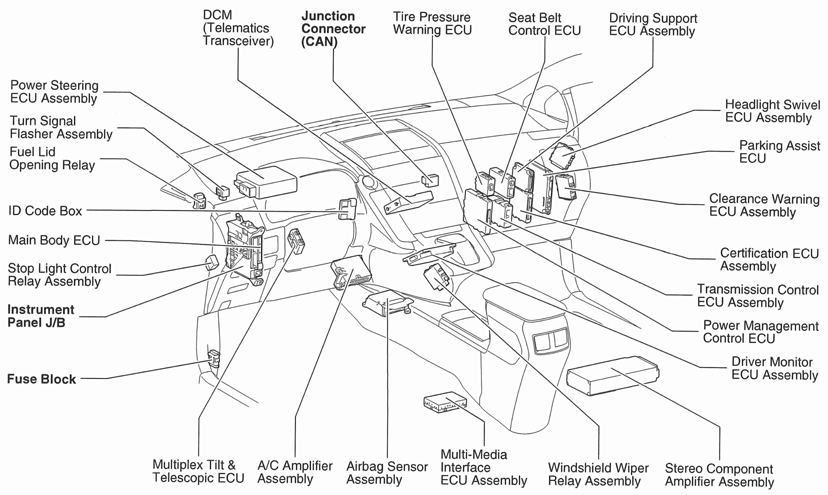 DCM (Telematics Transceiver)

Junction Connector (CAN)

Tire Pressure Warning ECU

Seat Belt Control ECU

Driving Support ECU Assembly

Power Steering ECU Assembly

Turn Signal Flasher Assembly

Fuel Lid Opening Relay

ID Code Box

Main Body ECU

Stop Light Control Relay Assembly

Instrument Panel J/B

Fuse Block

Headlight Swivel ECU Assembly

Parking Assist ECU

Clearance Warning ECU Assembly

Certification ECU Assembly

Transmission Control ECU Assembly

Power Management Control ECU

Driver Monitor ECU Assembly

Multiplex Tilt & Telescopic ECU

A/C Amplifier Assembly

Airbag Sensor Assembly

Multi-Media Interface ECU Assembly

Windshield Wiper Relay Assembly

Stereo Component Amplifier Assembly