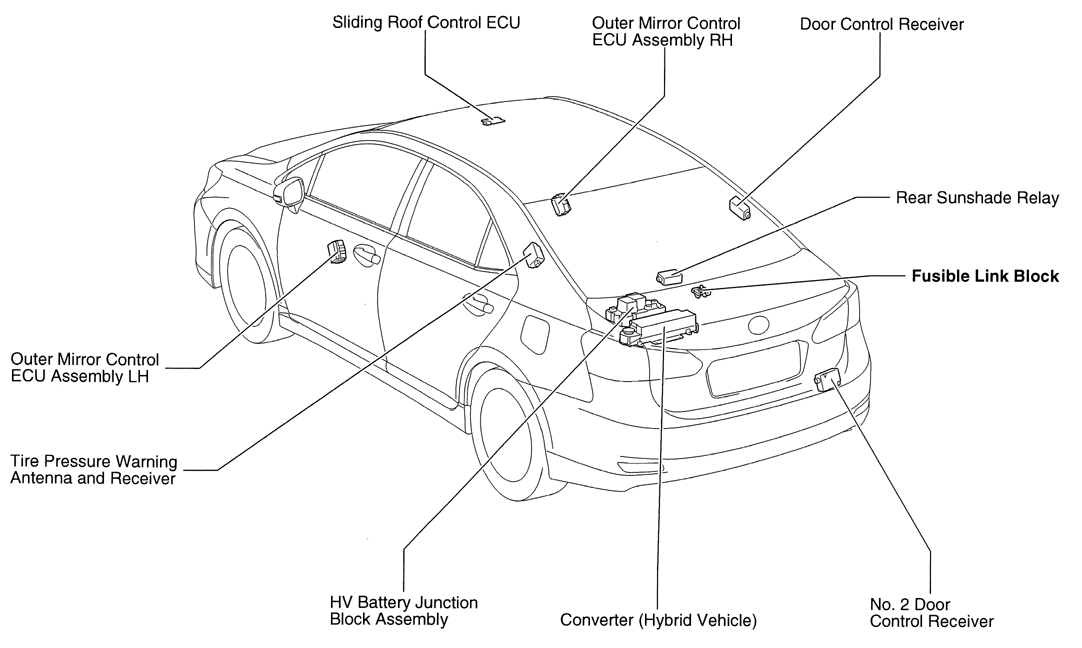 Sliding Roof Control ECU

Outer Mirror Control ECU Assembly RH

Door Control Receiver

Rear Sunshade Relay

Fusible Link Block

Outer Mirror Control ECU Assembly LH

Tire Pressure Warning Antenna and Receiver

HV Battery Junction Block Assembly

Converter (Hybrid Vehicle)

No. 2 Door Control Receiver