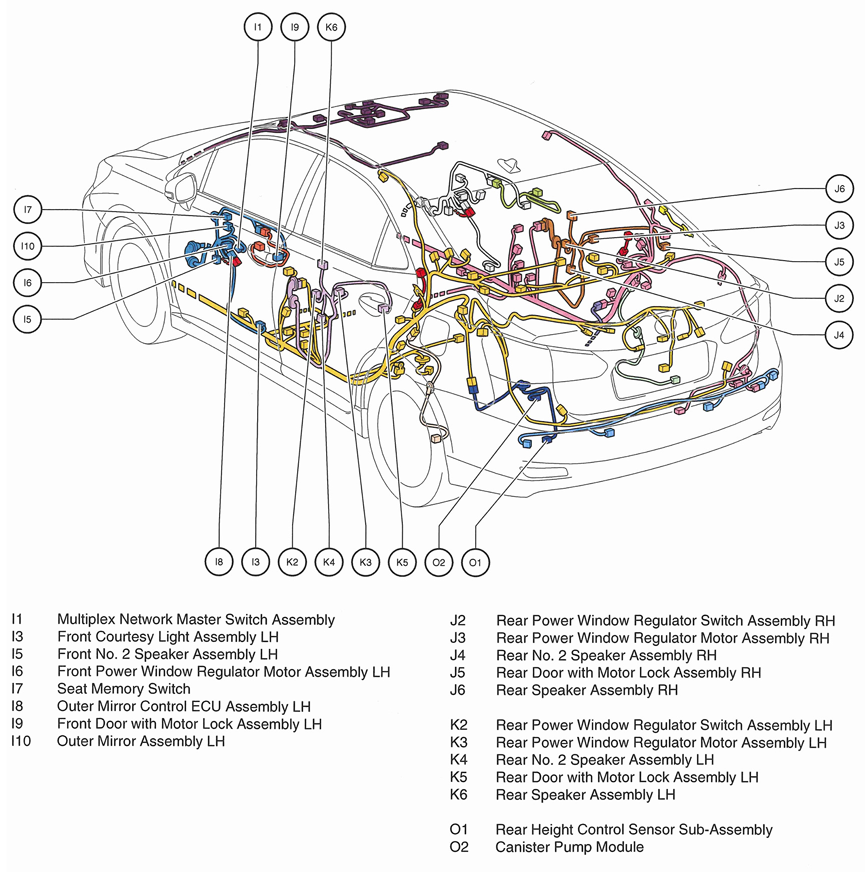 I1 I9 K6

I7
I10
I6
I5

J6
J3
J5
J2
J4

I8 I3 K2 K4 K3 K5 O2 O1

I1 Multiplex Network Master Switch Assembly
I3 Front Courtesy Light Assembly LH
I5 Front No. 2 Speaker Assembly LH
I6 Front Power Window Regulator Motor Assembly LH
I7 Seat Memory Switch
I8 Outer Mirror Control ECU Assembly LH
I9 Front Door with Motor Lock Assembly LH
I10 Outer Mirror Assembly LH

J2 Rear Power Window Regulator Switch Assembly RH
J3 Rear Power Window Regulator Motor Assembly RH
J4 Rear No. 2 Speaker Assembly RH
J5 Rear Door with Motor Lock Assembly RH
J6 Rear Speaker Assembly RH

K2 Rear Power Window Regulator Switch Assembly LH
K3 Rear Power Window Regulator Motor Assembly LH
K4 Rear No. 2 Speaker Assembly LH
K5 Rear Door with Motor Lock Assembly LH
K6 Rear Speaker Assembly LH

O1 Rear Height Control Sensor Sub-Assembly
O2 Canister Pump Module