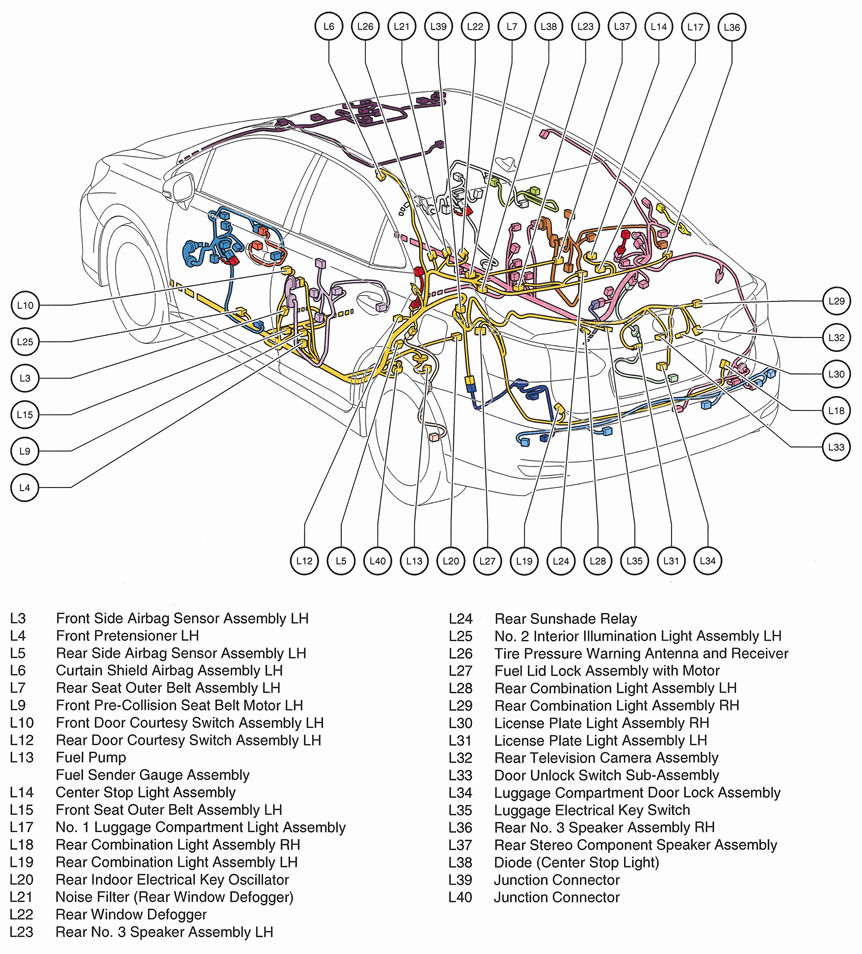 L6 L26 L21 L39 L22 L7 L38 L23 L37 L14 L17 L36

L10
L25
L3
L15
L9
L4

L29
L32
L30
L18
L33

L12 L5 L40 L13 L20 L27 L19 L24 L28 L35 L31 L34

L3 Front Side Airbag Sensor Assembly LH
L4 Front Pretensioner LH
L5 Rear Side Airbag Sensor Assembly LH
L6 Curtain Shield Airbag Assembly LH
L7 Rear Seat Outer Belt Assembly LH
L9 Front Pre-Collision Seat Belt Motor LH
L10 Front Door Courtesy Switch Assembly LH
L12 Rear Door Courtesy Switch Assembly LH
L13 Fuel Pump
Fuel Sender Gauge Assembly
L14 Center Stop Light Assembly
L15 Front Seat Outer Belt Assembly LH
L17 No. 1 Luggage Compartment Light Assembly
L18 Rear Combination Light Assembly RH
L19 Rear Combination Light Assembly LH
L20 Rear Indoor Electrical Key Oscillator
L21 Noise Filter (Rear Window Defogger)
L22 Rear Window Defogger
L23 Rear No. 3 Speaker Assembly LH

L24 Rear Sunshade Relay
L25 No. 2 Interior Illumination Light Assembly LH
L26 Tire Pressure Warning Antenna and Receiver
L27 Fuel Lid Lock Assembly with Motor
L28 Rear Combination Light Assembly LH
L29 Rear Combination Light Assembly RH
L30 License Plate Light Assembly RH
L31 License Plate Light Assembly LH
L32 Rear Television Camera Assembly
L33 Door Unlock Switch Sub-Assembly
L34 Luggage Compartment Door Lock Assembly
L35 Luggage Electrical Key Switch
L36 Rear No. 3 Speaker Assembly RH
L37 Rear Stereo Component Speaker Assembly
L38 Diode (Center Stop Light)
L39 Junction Connector
L40 Junction Connector