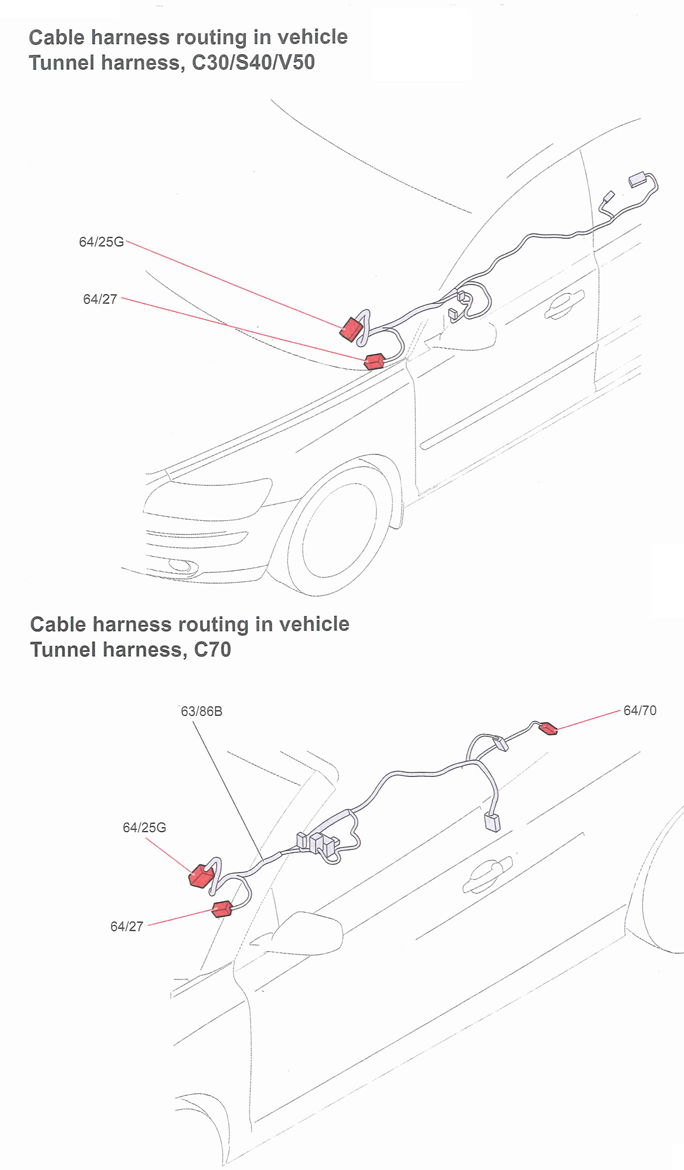 Cable harness routing in vehicle
Tunnel harness, C30/S40/V50

64/25G

64/27

Cable harness routing in vehicle
Tunnel harness, C70

63/86B

64/70

64/25G

64/27