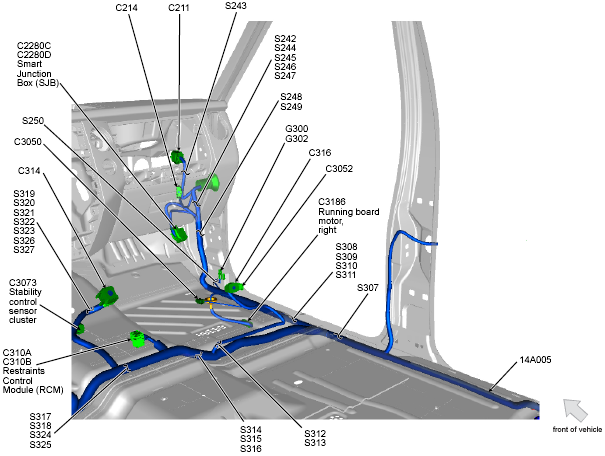 C214
C211
S243
C2280C
C2280D
Smart
Junction
Box (SJB)
S242
S244
S245
S246
S247
S248
S249
S250
G300
G302
C3050
C316
C314
C3052
S319
S320
S321
S322
S323
S326
S327
C3186
Running board
motor,
right
S308
S309
S310
S311
C3073
Stability
control
sensor
cluster
S307
C310A
C310B
Restraints
Control
Module (RCM)
14A005
S317
S318
S324
S325
S314
S315
S316
S312
S313
front of vehicle