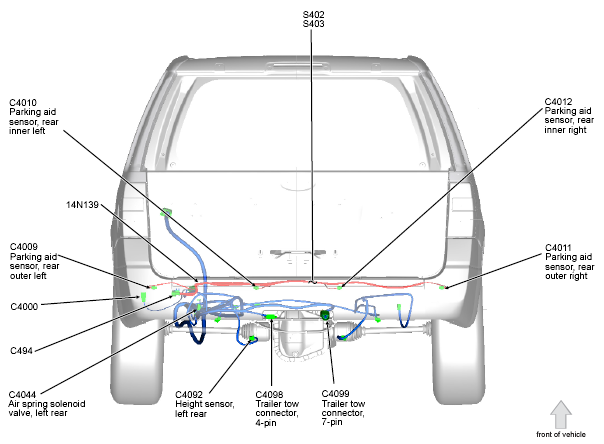 S402
S403

C4010
Parking aid sensor, rear inner left

C4012
Parking aid sensor, rear inner right

14N139

C4009
Parking aid sensor, rear outer left

C4011
Parking aid sensor, rear outer right

C4000

C494

C4044
Air spring solenoid valve, left rear

C4092
Height sensor, left rear

C4098
Trailer tow connector, 4-pin

C4099
Trailer tow connector, 7-pin

front of vehicle