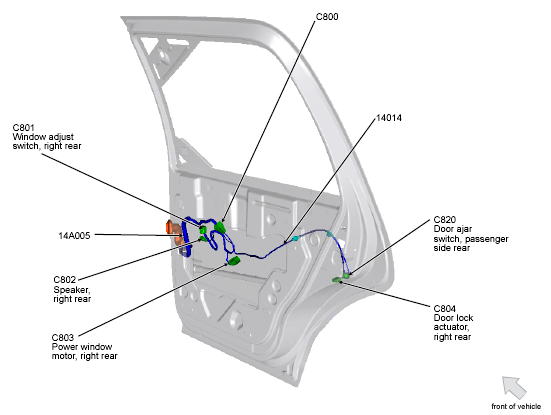 C800

14014

C801
Window adjust switch, right rear

14A005

C802
Speaker, right rear

C803
Power window motor, right rear

C820
Door ajar switch, passenger side rear

C804
Door lock actuator, right rear

front of vehicle