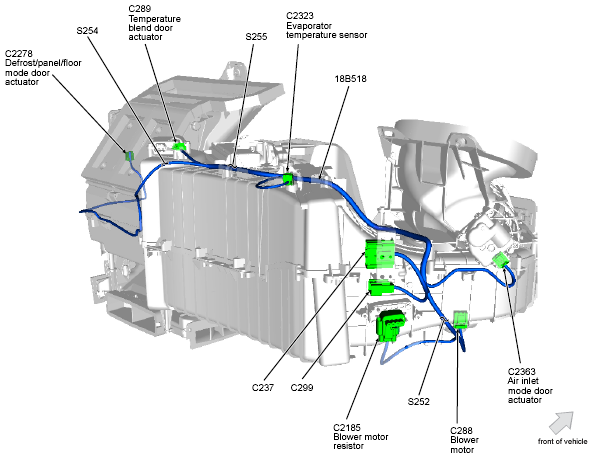 C2278
Defrost/panel/floor mode door actuator

S254

C289
Temperature blend door actuator

S255

C2323
Evaporator temperature sensor

18B518

C237

C299

C2185
Blower motor resistor

S252

C288
Blower motor

C2363
Air inlet mode door actuator

front of vehicle