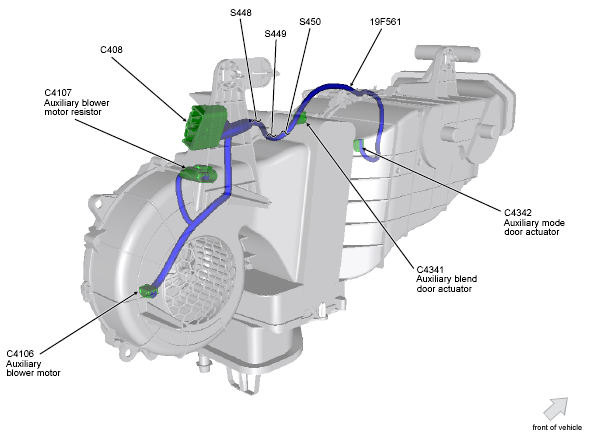 S448

S449

S450

19F561

C408

C4107
Auxiliary blower motor resistor

C4342
Auxiliary mode door actuator

C4341
Auxiliary blend door actuator

C4106
Auxiliary blower motor

front of vehicle