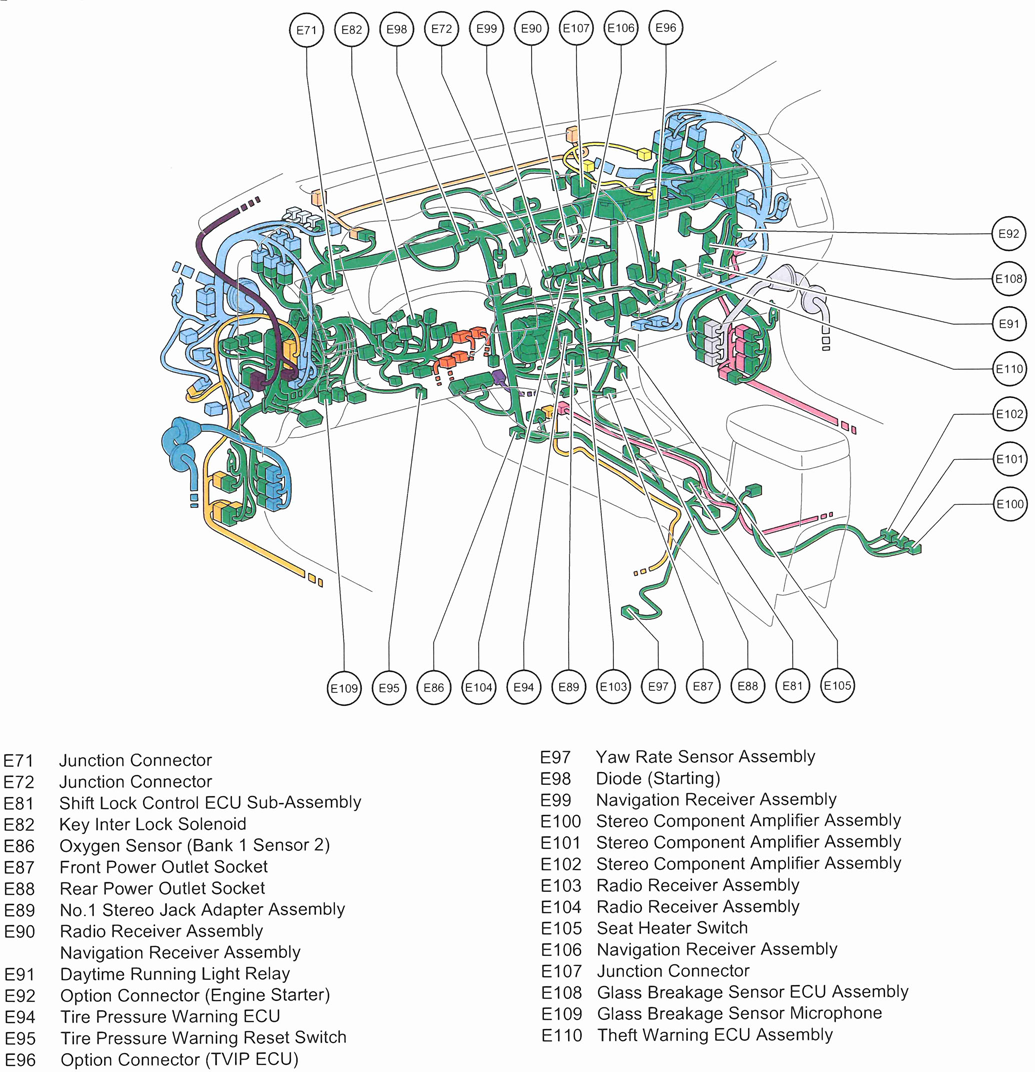 E71 E82 E98 E72 E99 E90 E107 E106 E96

E92
E108
E91
E110
E102
E101
E100

E109 E95 E86 E104 E94 E89 E103 E97 E87 E88 E81 E105

E71 Junction Connector
E72 Junction Connector
E81 Shift Lock Control ECU Sub-Assembly
E82 Key Inter Lock Solenoid
E86 Oxygen Sensor (Bank 1 Sensor 2)
E87 Front Power Outlet Socket
E88 Rear Power Outlet Socket
E89 No.1 Stereo Jack Adapter Assembly
E90 Radio Receiver Assembly
Navigation Receiver Assembly
E91 Daytime Running Light Relay
E92 Option Connector (Engine Starter)
E94 Tire Pressure Warning ECU
E95 Tire Pressure Warning Reset Switch
E96 Option Connector (TVIP ECU)

E97 Yaw Rate Sensor Assembly
E98 Diode (Starting)
E99 Navigation Receiver Assembly
E100 Stereo Component Amplifier Assembly
E101 Stereo Component Amplifier Assembly
E102 Stereo Component Amplifier Assembly
E103 Radio Receiver Assembly
E104 Radio Receiver Assembly
E105 Seat Heater Switch
E106 Navigation Receiver Assembly
E107 Junction Connector
E108 Glass Breakage Sensor ECU Assembly
E109 Glass Breakage Sensor Microphone
E110 Theft Warning ECU Assembly