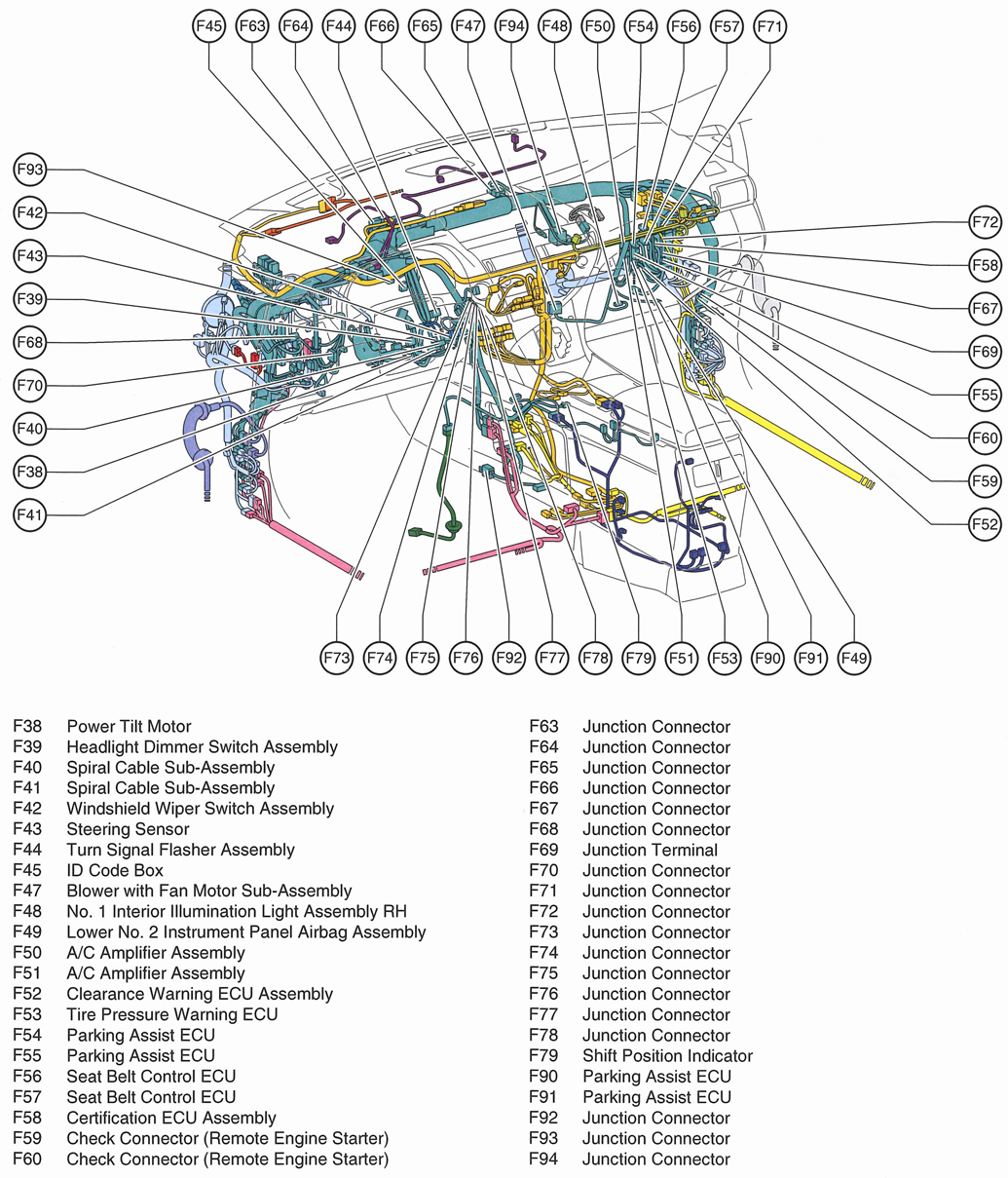 F45 F63 F64 F44 F66 F65 F47 F94 F48 F50 F54 F56 F57 F71

F93
F42
F43
F39
F68
F70
F40
F38
F41

F72
F58
F67
F69
F55
F60
F59
F52

F73 F74 F75 F76 F92 F77 F78 F79 F51 F53 F90 F91 F49

F38 Power Tilt Motor
F39 Headlight Dimmer Switch Assembly
F40 Spiral Cable Sub-Assembly
F41 Spiral Cable Sub-Assembly
F42 Windshield Wiper Switch Assembly
F43 Steering Sensor
F44 Turn Signal Flasher Assembly
F45 ID Code Box
F47 Blower with Fan Motor Sub-Assembly
F48 No. 1 Interior Illumination Light Assembly RH
F49 Lower No. 2 Instrument Panel Airbag Assembly
F50 A/C Amplifier Assembly
F51 A/C Amplifier Assembly
F52 Clearance Warning ECU Assembly
F53 Tire Pressure Warning ECU
F54 Parking Assist ECU
F55 Parking Assist ECU
F56 Seat Belt Control ECU
F57 Seat Belt Control ECU
F58 Certification ECU Assembly
F59 Check Connector (Remote Engine Starter)
F60 Check Connector (Remote Engine Starter)

F63 Junction Connector
F64 Junction Connector
F65 Junction Connector
F66 Junction Connector
F67 Junction Connector
F68 Junction Connector
F69 Junction Terminal
F70 Junction Connector
F71 Junction Connector
F72 Junction Connector
F73 Junction Connector
F74 Junction Connector
F75 Junction Connector
F76 Junction Connector
F77 Junction Connector
F78 Junction Connector
F79 Shift Position Indicator
F90 Parking Assist ECU
F91 Parking Assist ECU
F92 Junction Connector
F93 Junction Connector
F94 Junction Connector