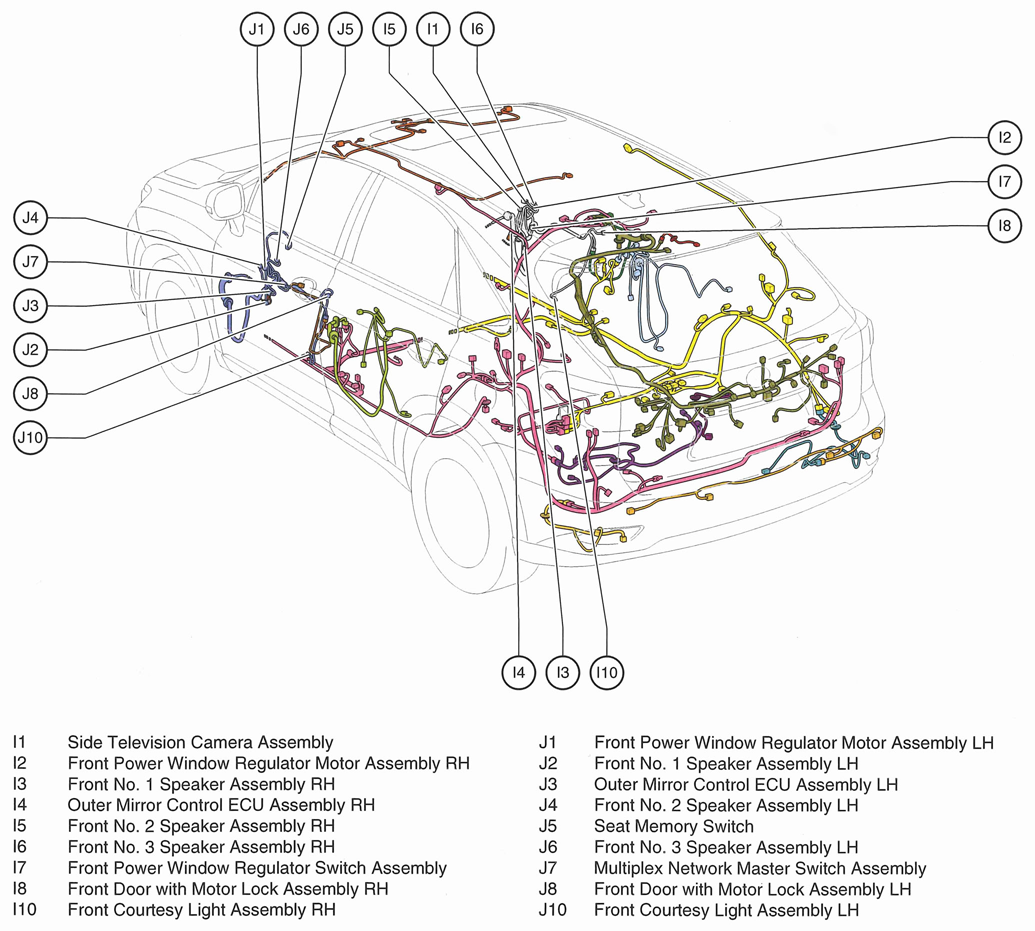 J1 J6 J5 I5 I1 I6

I2

I7

I8

J4

J7

J3

J2

J8

J10

I4 I3 I10

I1 Side Television Camera Assembly
I2 Front Power Window Regulator Motor Assembly RH
I3 Front No. 1 Speaker Assembly RH
I4 Outer Mirror Control ECU Assembly RH
I5 Front No. 2 Speaker Assembly RH
I6 Front No. 3 Speaker Assembly RH
I7 Front Power Window Regulator Switch Assembly
I8 Front Door with Motor Lock Assembly RH
I10 Front Courtesy Light Assembly RH

J1 Front Power Window Regulator Motor Assembly LH
J2 Front No. 1 Speaker Assembly LH
J3 Outer Mirror Control ECU Assembly LH
J4 Front No. 2 Speaker Assembly LH
J5 Seat Memory Switch
J6 Front No. 3 Speaker Assembly LH
J7 Multiplex Network Master Switch Assembly
J8 Front Door with Motor Lock Assembly LH
J10 Front Courtesy Light Assembly LH