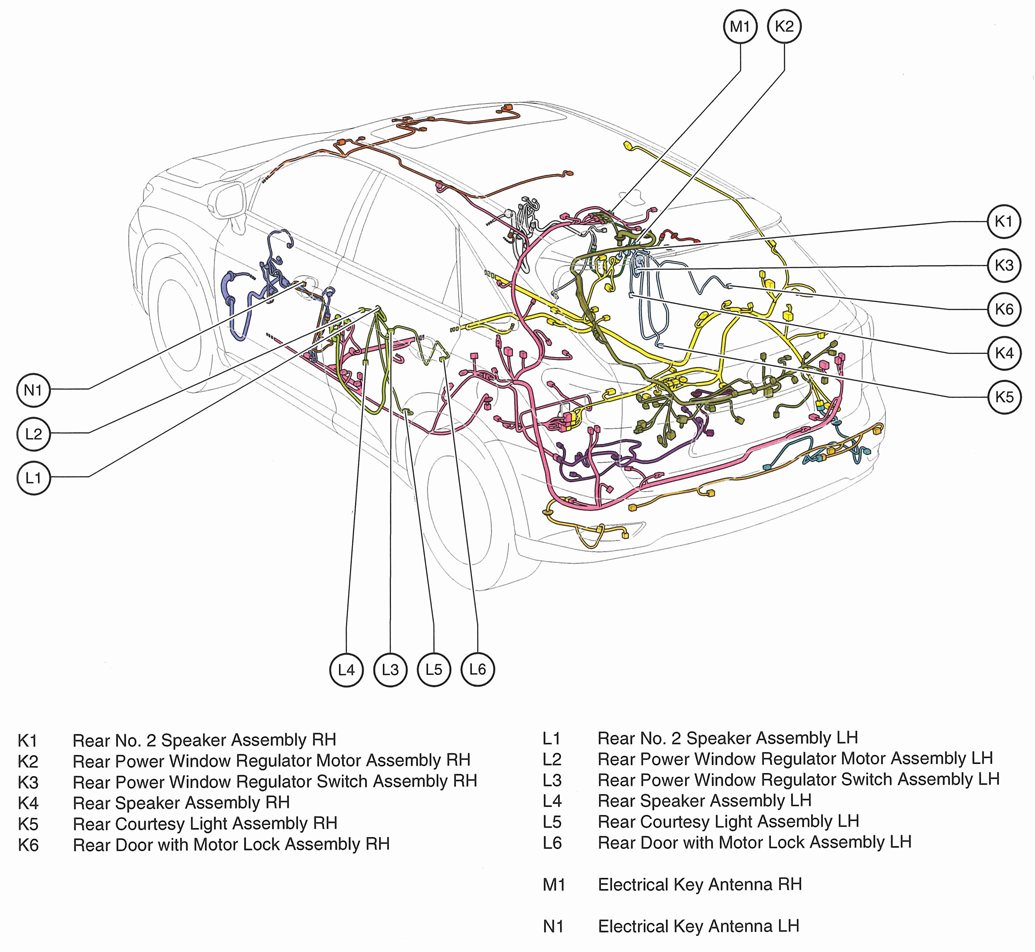 M1 K2

K1

K3

K6

K4

K5

N1

L2

L1

L4 L3 L5 L6

K1 Rear No. 2 Speaker Assembly RH
K2 Rear Power Window Regulator Motor Assembly RH
K3 Rear Power Window Regulator Switch Assembly RH
K4 Rear Speaker Assembly RH
K5 Rear Courtesy Light Assembly RH
K6 Rear Door with Motor Lock Assembly RH

L1 Rear No. 2 Speaker Assembly LH
L2 Rear Power Window Regulator Motor Assembly LH
L3 Rear Power Window Regulator Switch Assembly LH
L4 Rear Speaker Assembly LH
L5 Rear Courtesy Light Assembly LH
L6 Rear Door with Motor Lock Assembly LH

M1 Electrical Key Antenna RH

N1 Electrical Key Antenna LH