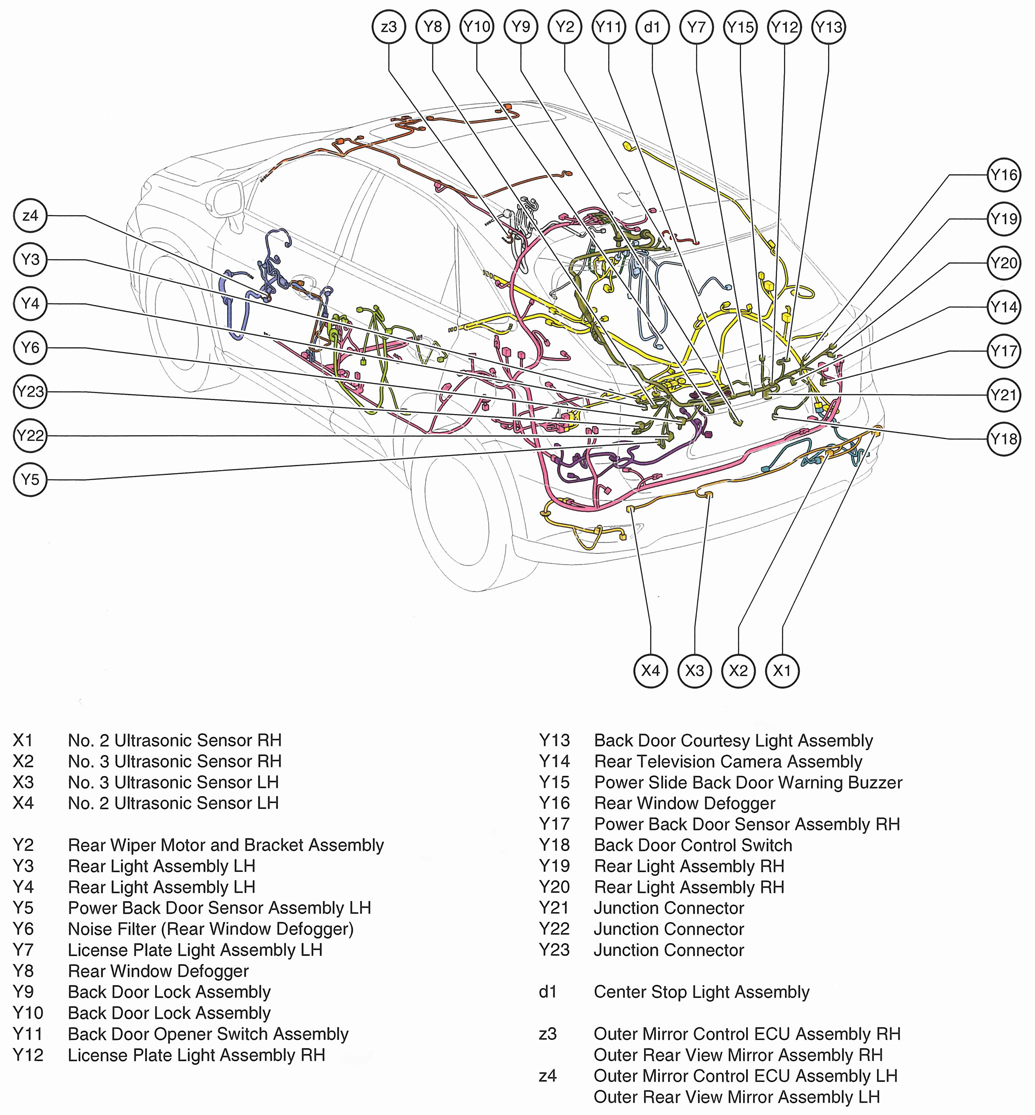 z3 Y8 Y10 Y9 Y2 Y11 d1 Y7 Y15 Y12 Y13

z4
Y3
Y4
Y6
Y23
Y22
Y5

Y16
Y19
Y20
Y14
Y17
Y21
Y18

X4 X3 X2 X1

X1 No. 2 Ultrasonic Sensor RH
X2 No. 3 Ultrasonic Sensor RH
X3 No. 3 Ultrasonic Sensor LH
X4 No. 2 Ultrasonic Sensor LH

Y2 Rear Wiper Motor and Bracket Assembly
Y3 Rear Light Assembly LH
Y4 Rear Light Assembly LH
Y5 Power Back Door Sensor Assembly LH
Y6 Noise Filter (Rear Window Defogger)
Y7 License Plate Light Assembly LH
Y8 Rear Window Defogger
Y9 Back Door Lock Assembly
Y10 Back Door Lock Assembly
Y11 Back Door Opener Switch Assembly
Y12 License Plate Light Assembly RH

Y13 Back Door Courtesy Light Assembly
Y14 Rear Television Camera Assembly
Y15 Power Slide Back Door Warning Buzzer
Y16 Rear Window Defogger
Y17 Power Back Door Sensor Assembly RH
Y18 Back Door Control Switch
Y19 Rear Light Assembly RH
Y20 Rear Light Assembly RH
Y21 Junction Connector
Y22 Junction Connector
Y23 Junction Connector

d1 Center Stop Light Assembly

z3 Outer Mirror Control ECU Assembly RH
Outer Rear View Mirror Assembly RH
z4 Outer Mirror Control ECU Assembly LH
Outer Rear View Mirror Assembly LH