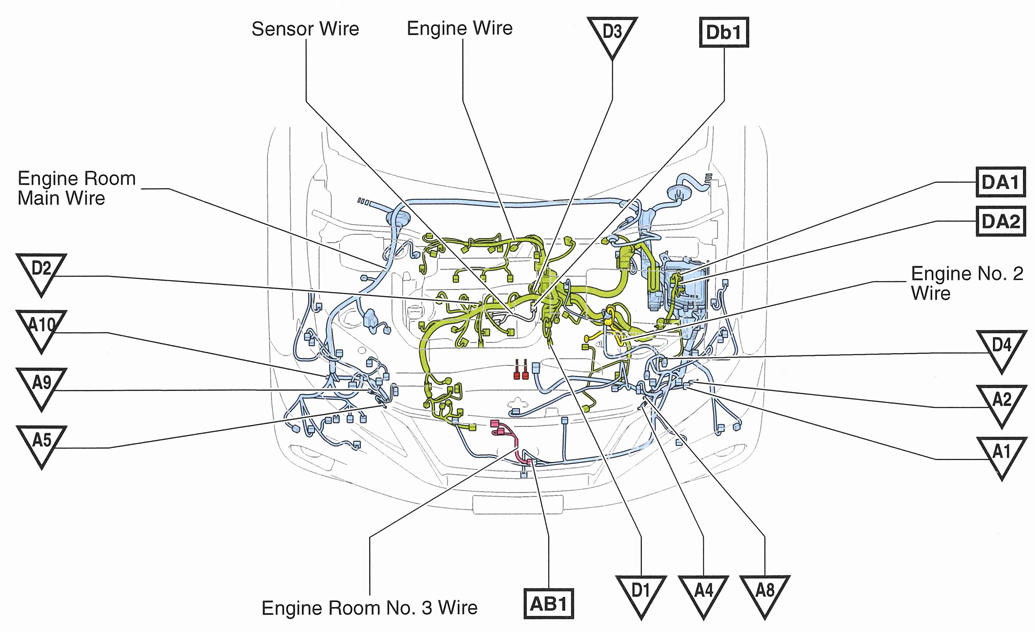 Sensor Wire
Engine Wire
D3
Db1
Engine Room Main Wire
DA1
DA2
D2
Engine No. 2 Wire
A10
D4
A9
A2
A5
A1
Engine Room No. 3 Wire
AB1
D1
A4
A8