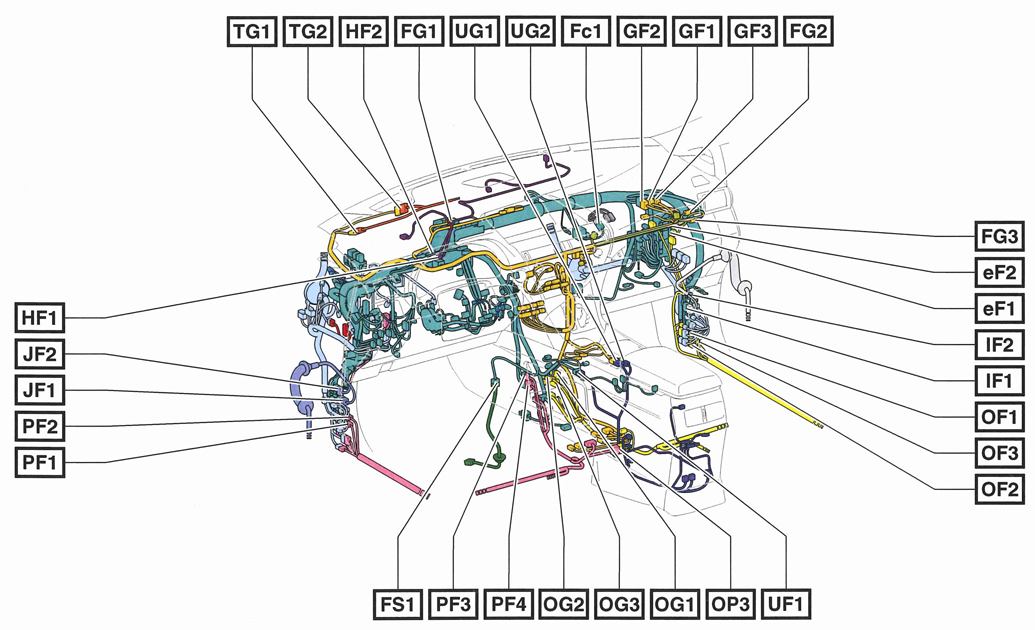 TG1 TG2 HF2 FG1 UG1 UG2 Fc1 GF2 GF1 GF3 FG2

HF1
JF2
JF1
PF2
PF1

FG3
eF2
eF1
IF2
IF1
OF1
OF3
OF2

FS1 PF3 PF4 OG2 OG3 OG1 OP3 UF1