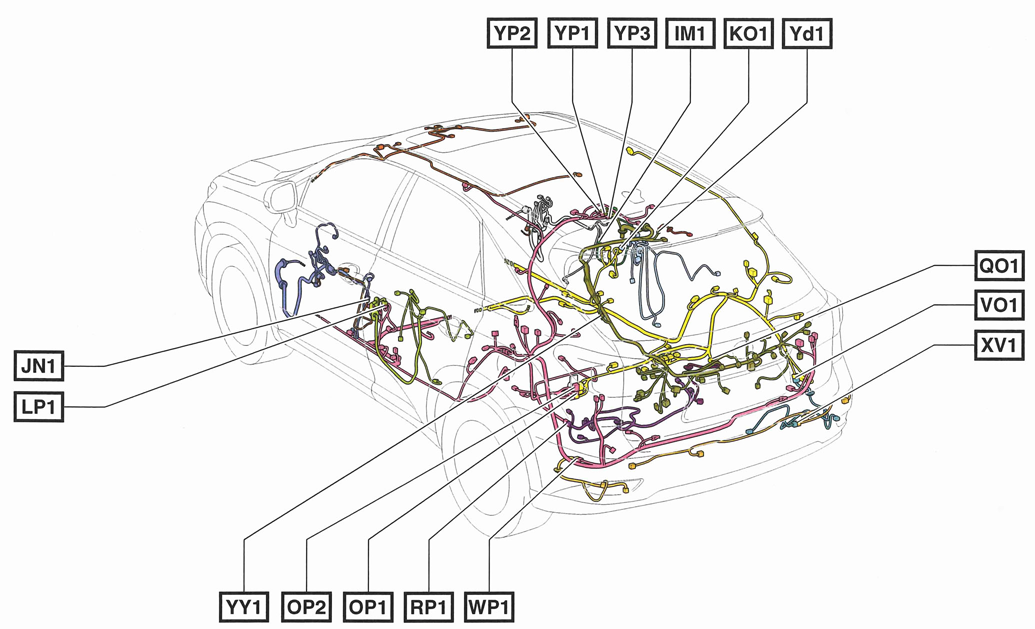 YP2 YP1 YP3 IM1 KO1 Yd1

QO1

VO1

XV1

JN1

LP1

YY1 OP2 OP1 RP1 WP1