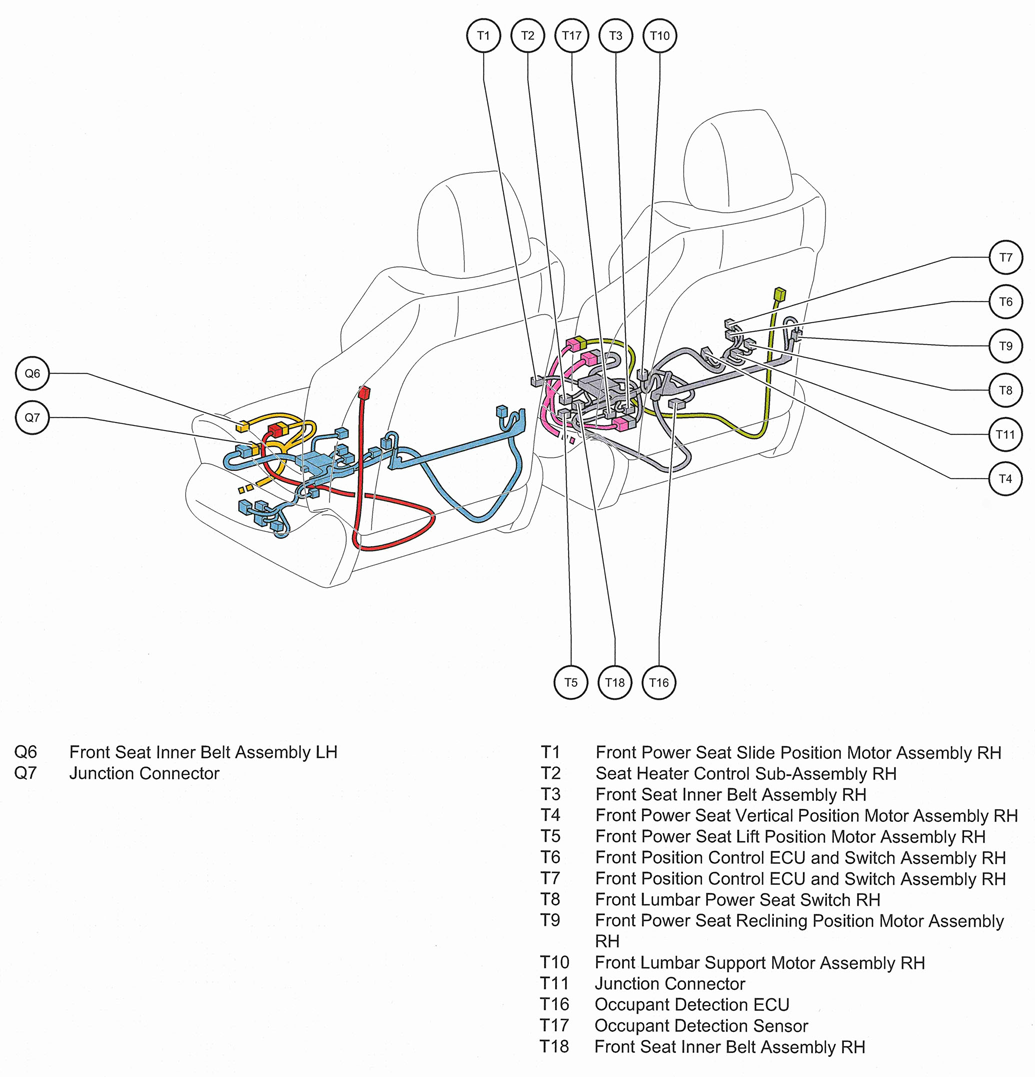 T1
T2
T17
T3
T10
T7
T6
T9
T8
T11
T4
Q6
Q7
T5
T18
T16

Q6 Front Seat Inner Belt Assembly LH
Q7 Junction Connector

T1 Front Power Seat Slide Position Motor Assembly RH
T2 Seat Heater Control Sub-Assembly RH
T3 Front Seat Inner Belt Assembly RH
T4 Front Power Seat Vertical Position Motor Assembly RH
T5 Front Power Seat Lift Position Motor Assembly RH
T6 Front Position Control ECU and Switch Assembly RH
T7 Front Position Control ECU and Switch Assembly RH
T8 Front Lumbar Power Seat Switch RH
T9 Front Power Seat Reclining Position Motor Assembly RH
T10 Front Lumbar Support Motor Assembly RH
T11 Junction Connector
T16 Occupant Detection ECU
T17 Occupant Detection Sensor
T18 Front Seat Inner Belt Assembly RH