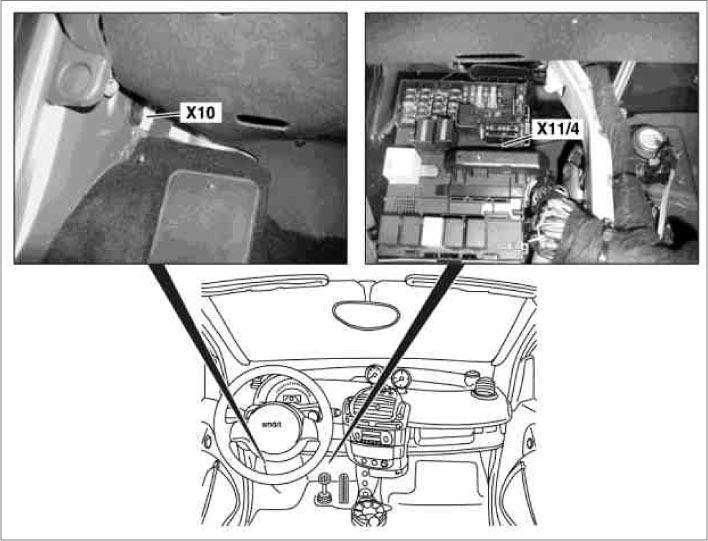 X10

X11/4

smart