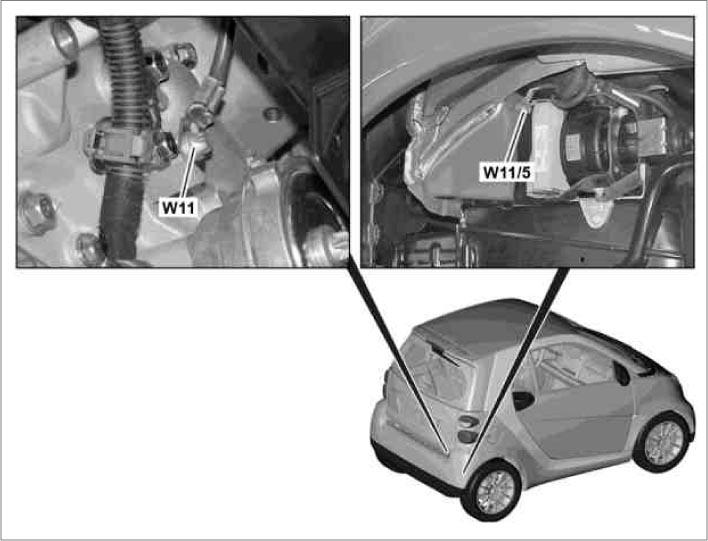 W11

W11/5