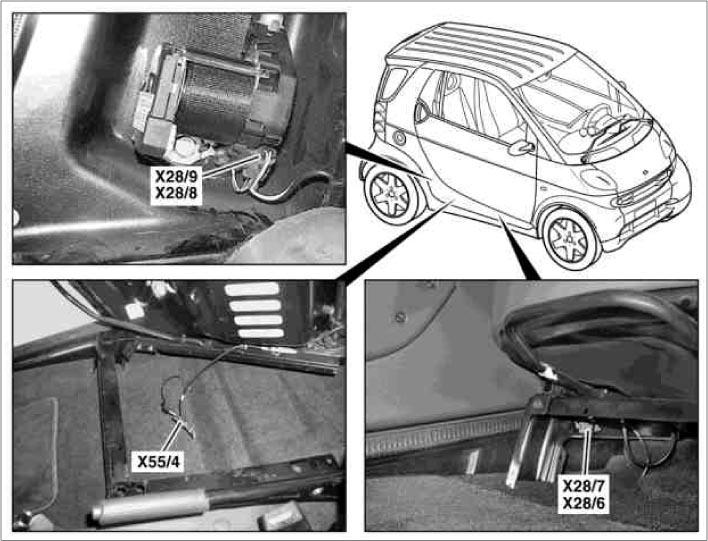 X28/9
X28/8

X55/4

X28/7
X28/6