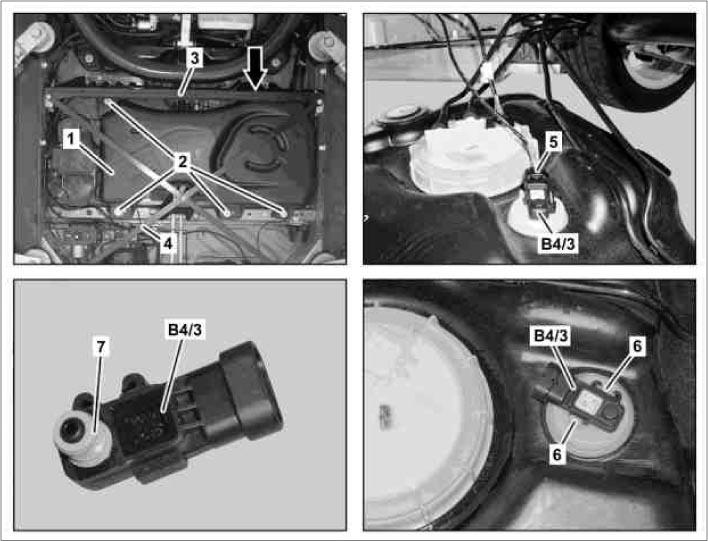 3
1
2
4
5
B4/3
7
B4/3
B4/3
6
6