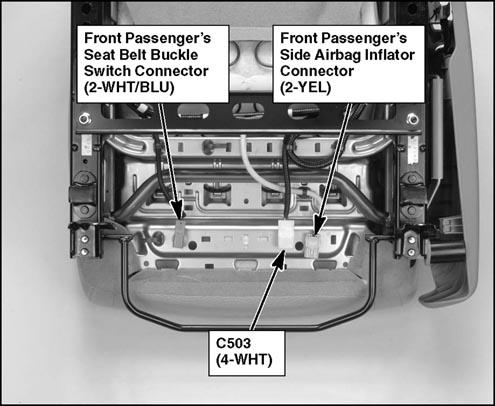 Front Passenger's Seat Belt Buckle Switch Connector (2-WHT/BLU)

Front Passenger's Side Airbag Inflator Connector (2-YEL)

C503 (4-WHT)