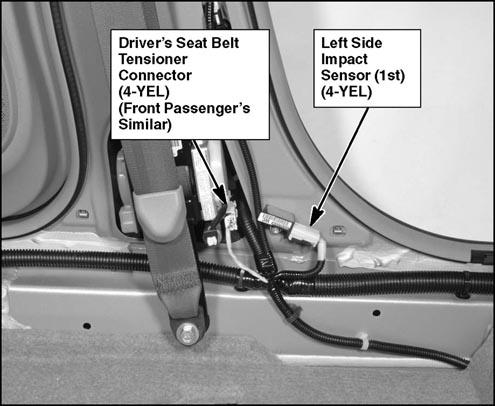 Driver's Seat Belt Tensioner Connector (4-YEL) (Front Passenger's Similar)

Left Side Impact Sensor (1st) (4-YEL)