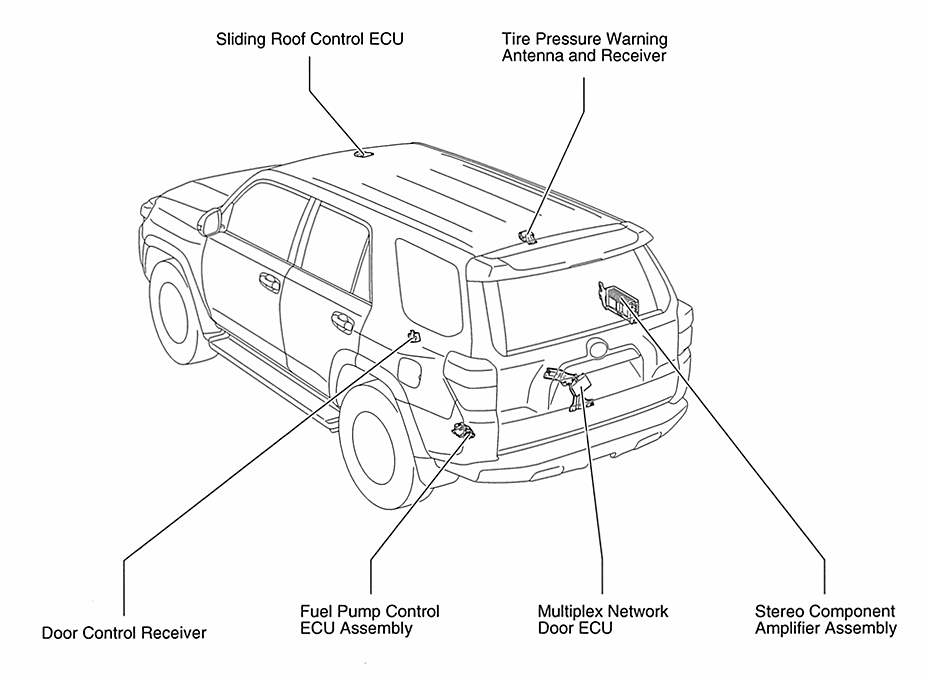 Sliding Roof Control ECU

Tire Pressure Warning Antenna and Receiver

Door Control Receiver

Fuel Pump Control ECU Assembly

Multiplex Network Door ECU

Stereo Component Amplifier Assembly