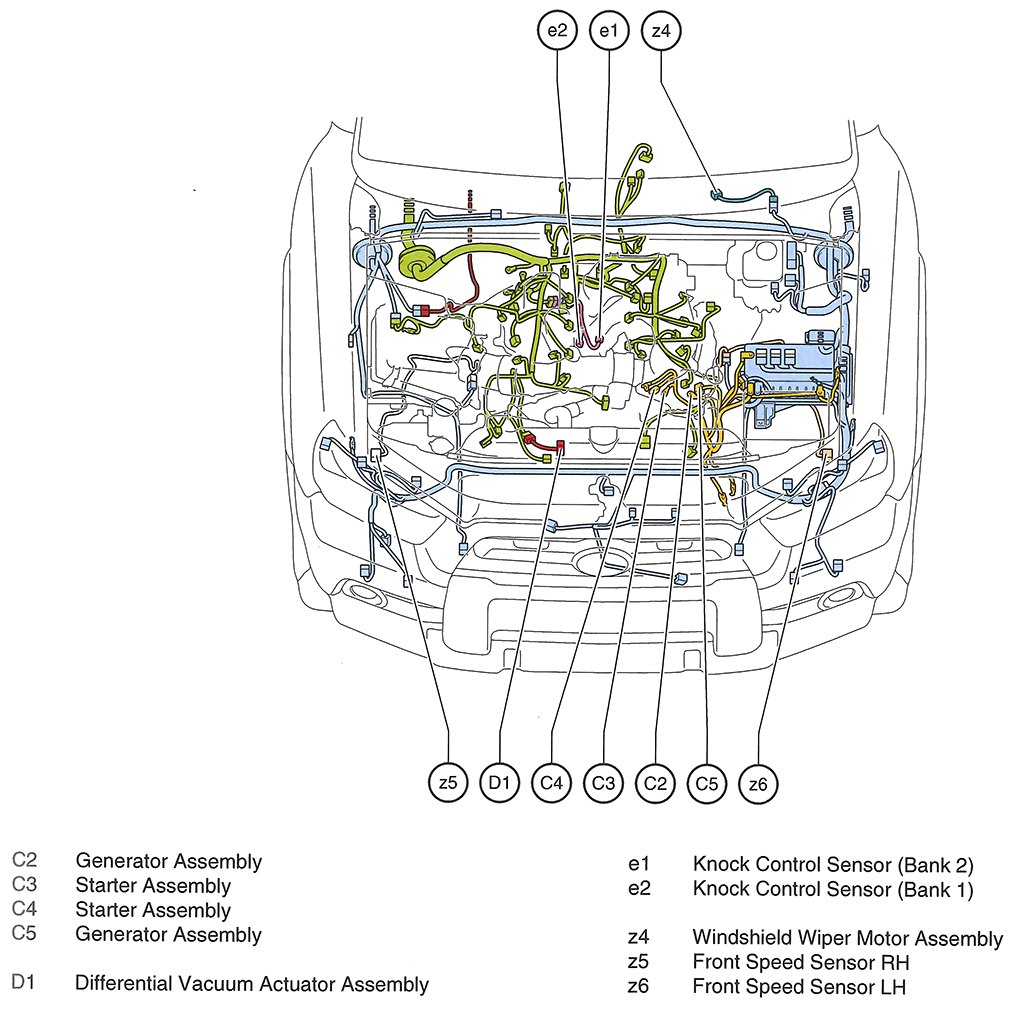 e2 e1 z4

z5 D1 C4 C3 C2 C5 z6

C2 Generator Assembly
C3 Starter Assembly
C4 Starter Assembly
C5 Generator Assembly

D1 Differential Vacuum Actuator Assembly

e1 Knock Control Sensor (Bank 2)
e2 Knock Control Sensor (Bank 1)

z4 Windshield Wiper Motor Assembly
z5 Front Speed Sensor RH
z6 Front Speed Sensor LH