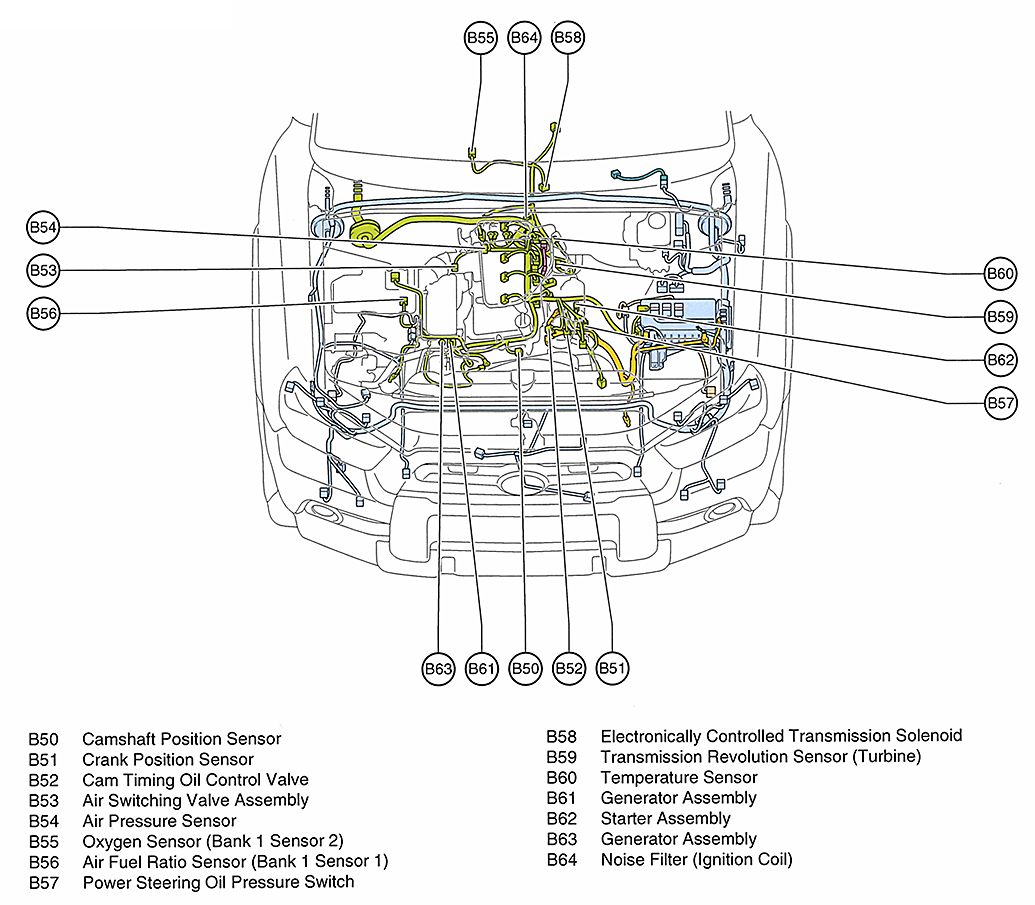 B55 B64 B58

B54
B53
B56

B60
B59
B62
B57

B63 B61 B50 B52 B51

B50 Camshaft Position Sensor
B51 Crank Position Sensor
B52 Cam Timing Oil Control Valve
B53 Air Switching Valve Assembly
B54 Air Pressure Sensor
B55 Oxygen Sensor (Bank 1 Sensor 2)
B56 Air Fuel Ratio Sensor (Bank 1 Sensor 1)
B57 Power Steering Oil Pressure Switch

B58 Electronically Controlled Transmission Solenoid
B59 Transmission Revolution Sensor (Turbine)
B60 Temperature Sensor
B61 Generator Assembly
B62 Starter Assembly
B63 Generator Assembly
B64 Noise Filter (Ignition Coil)