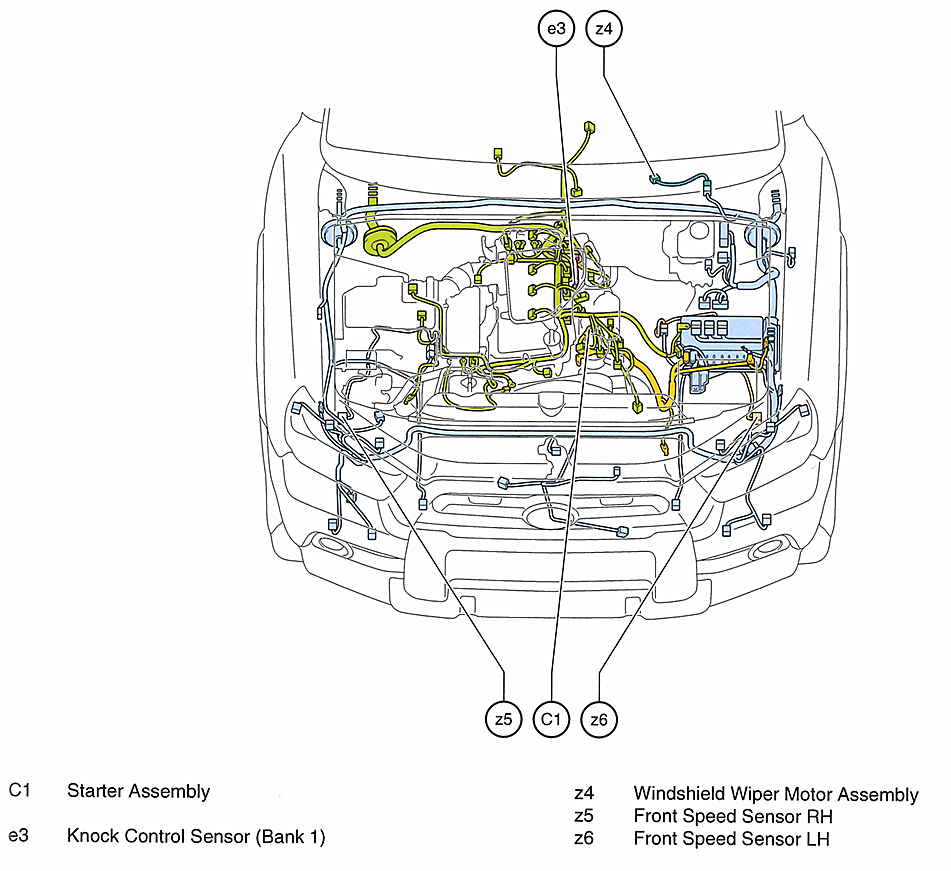 e3
z4

z5
C1
z6

C1 Starter Assembly

e3 Knock Control Sensor (Bank 1)

z4 Windshield Wiper Motor Assembly
z5 Front Speed Sensor RH
z6 Front Speed Sensor LH