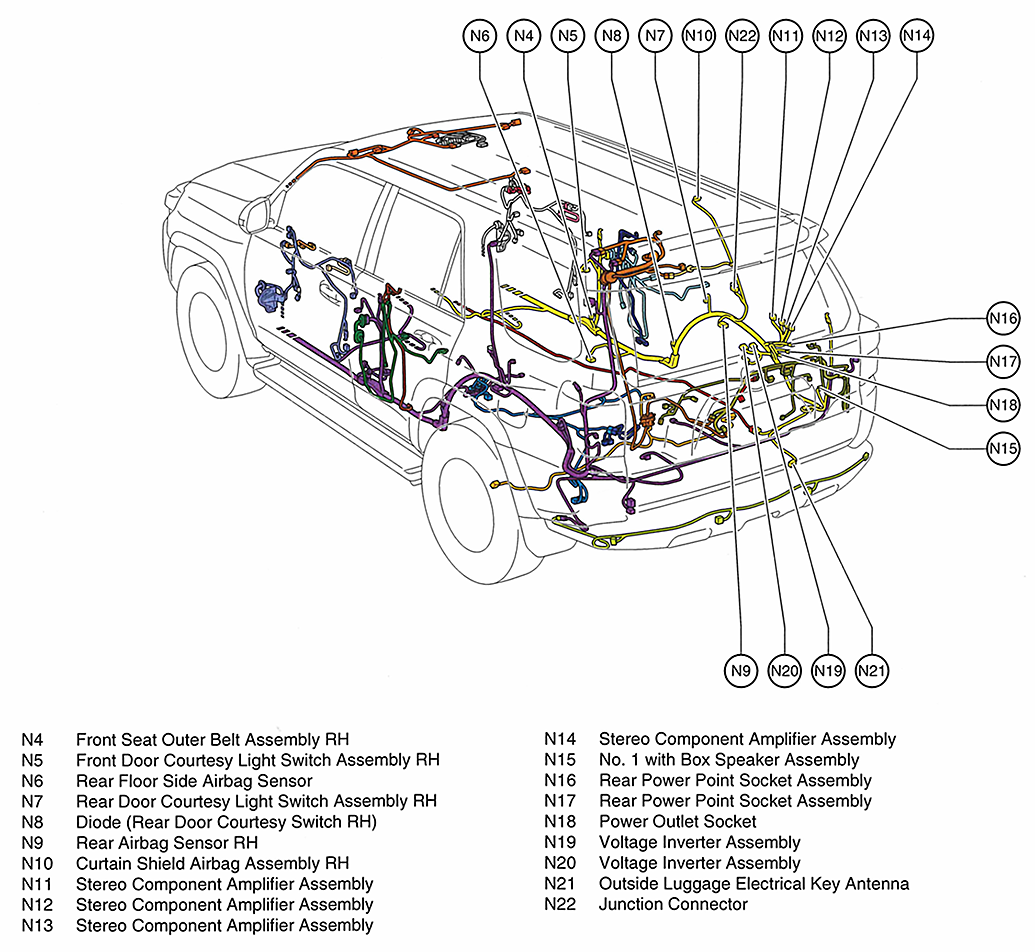 N6 N4 N5 N8 N7 N10 N22 N11 N12 N13 N14

N16
N17
N18
N15

N9 N20 N19 N21

N4 Front Seat Outer Belt Assembly RH
N5 Front Door Courtesy Light Switch Assembly RH
N6 Rear Floor Side Airbag Sensor
N7 Rear Door Courtesy Light Switch Assembly RH
N8 Diode (Rear Door Courtesy Switch RH)
N9 Rear Airbag Sensor RH
N10 Curtain Shield Airbag Assembly RH
N11 Stereo Component Amplifier Assembly
N12 Stereo Component Amplifier Assembly
N13 Stereo Component Amplifier Assembly

N14 Stereo Component Amplifier Assembly
N15 No. 1 with Box Speaker Assembly
N16 Rear Power Point Socket Assembly
N17 Rear Power Point Socket Assembly
N18 Power Outlet Socket
N19 Voltage Inverter Assembly
N20 Voltage Inverter Assembly
N21 Outside Luggage Electrical Key Antenna
N22 Junction Connector