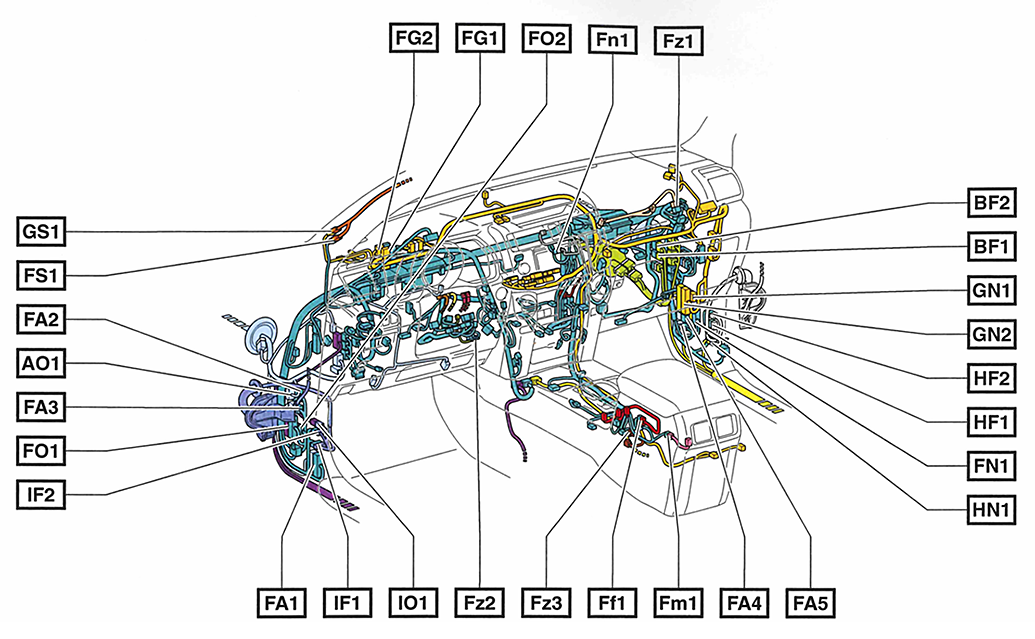 FG2
FG1
FO2
Fn1
Fz1
GS1
FS1
FA2
AO1
FA3
FO1
IF2
BF2
BF1
GN1
GN2
HF2
HF1
FN1
HN1
FA1
IF1
IO1
Fz2
Fz3
Ff1
Fm1
FA4
FA5