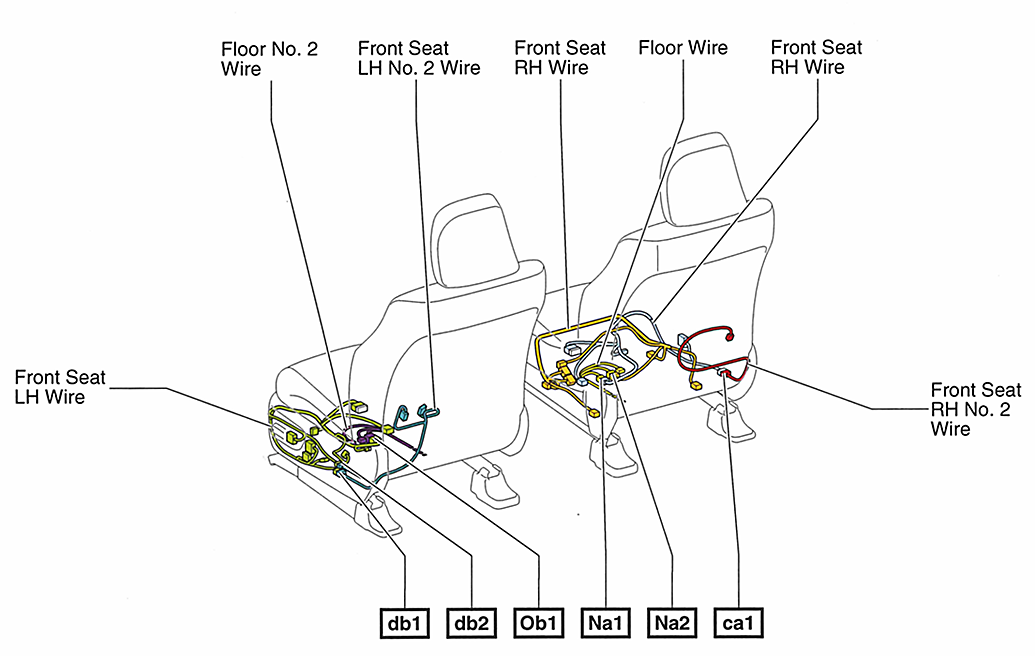 Floor No. 2 Wire

Front Seat LH No. 2 Wire

Front Seat RH Wire

Floor Wire

Front Seat RH Wire

Front Seat LH Wire

Front Seat RH No. 2 Wire

db1

db2

Ob1

Na1

Na2

ca1