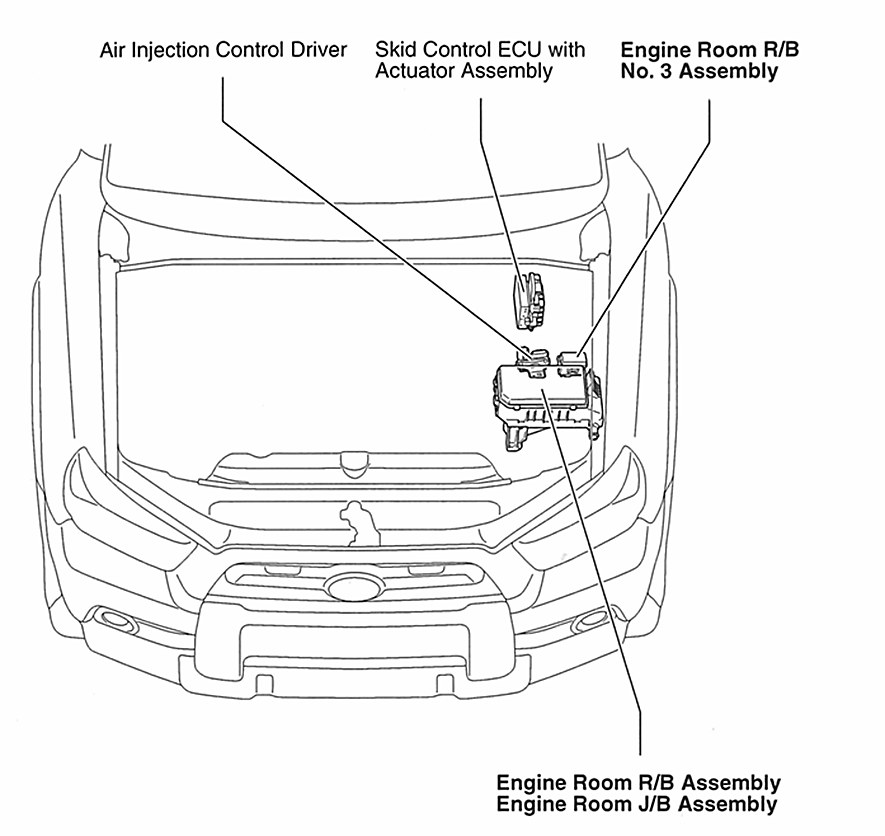 Air Injection Control Driver

Skid Control ECU with Actuator Assembly

Engine Room R/B No. 3 Assembly

Engine Room R/B Assembly
Engine Room J/B Assembly