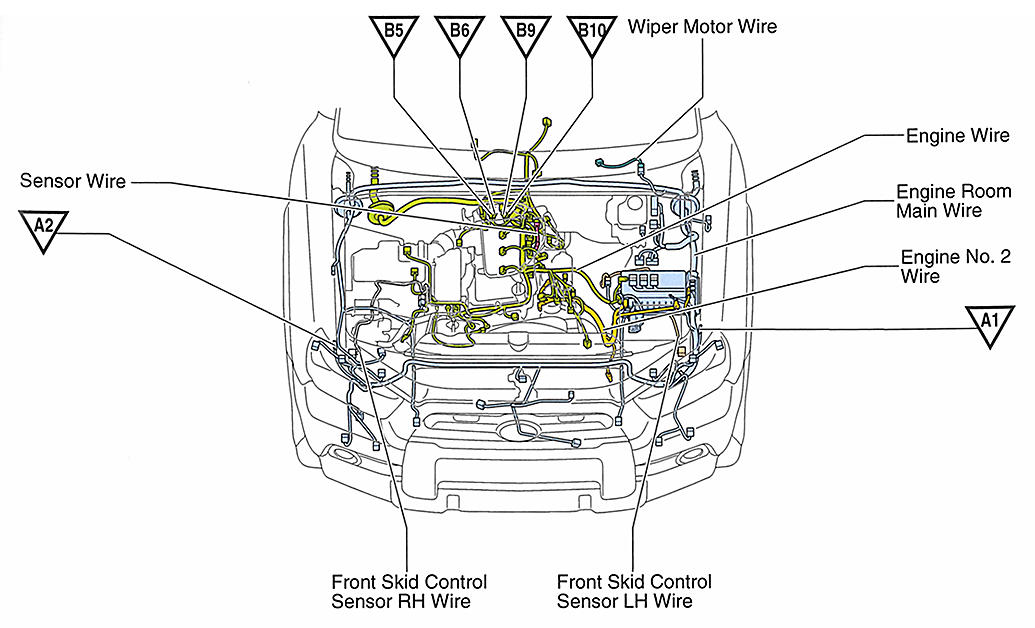 B5
B6
B9
B10
Wiper Motor Wire

Engine Wire

Sensor Wire

Engine Room Main Wire

A2

Engine No. 2 Wire

A1

Front Skid Control Sensor RH Wire

Front Skid Control Sensor LH Wire