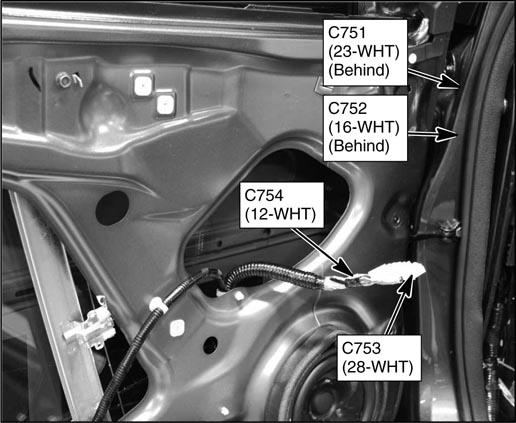 C751
(23-WHT)
(Behind)

C752
(16-WHT)
(Behind)

C754
(12-WHT)

C753
(28-WHT)