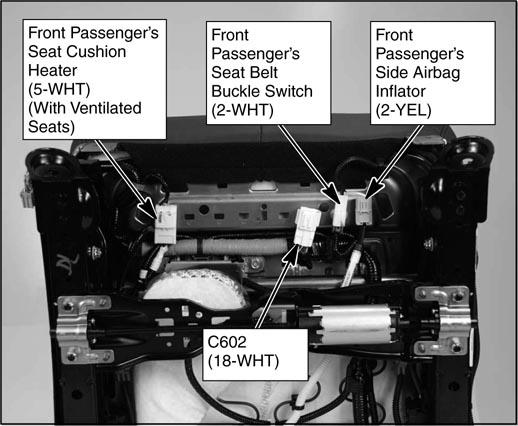 Front Passenger's Seat Cushion Heater (5-WHT) (With Ventilated Seats)

Front Passenger's Seat Belt Buckle Switch (2-WHT)

Front Passenger's Side Airbag Inflator (2-YEL)

C602 (18-WHT)